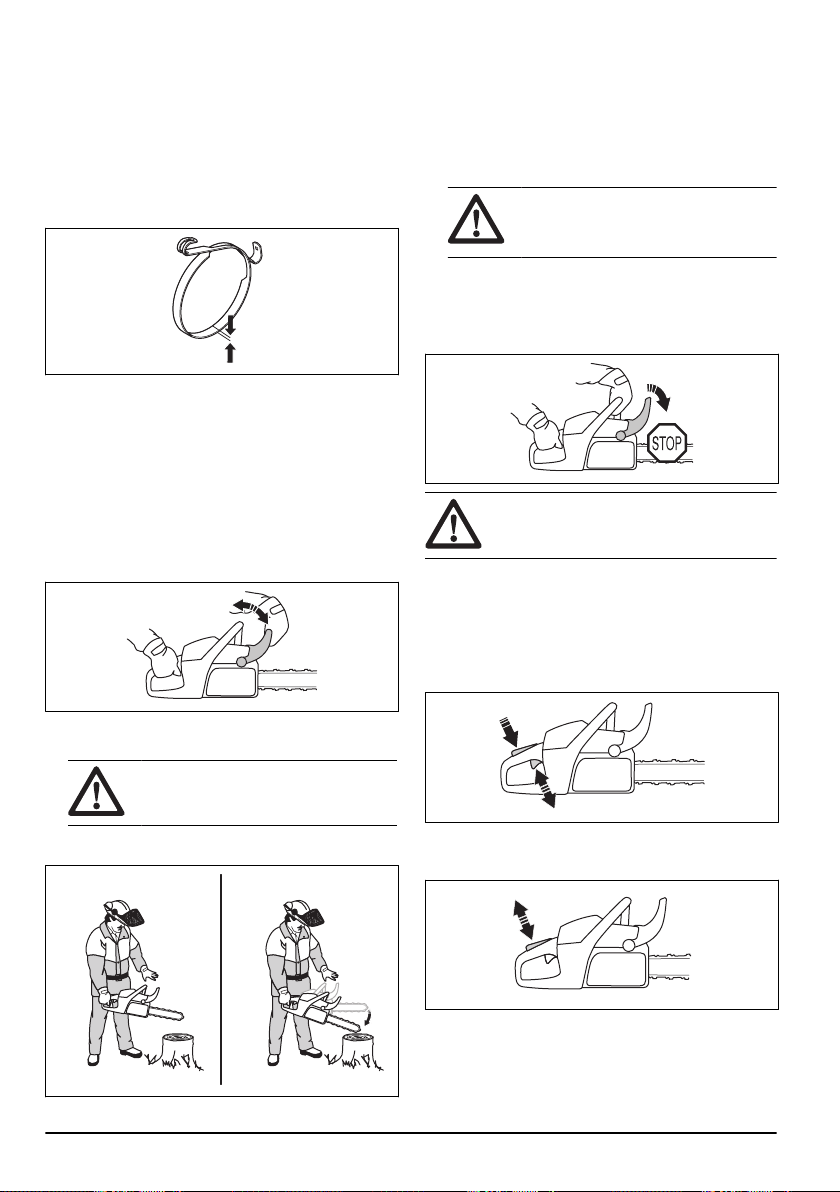 STOP