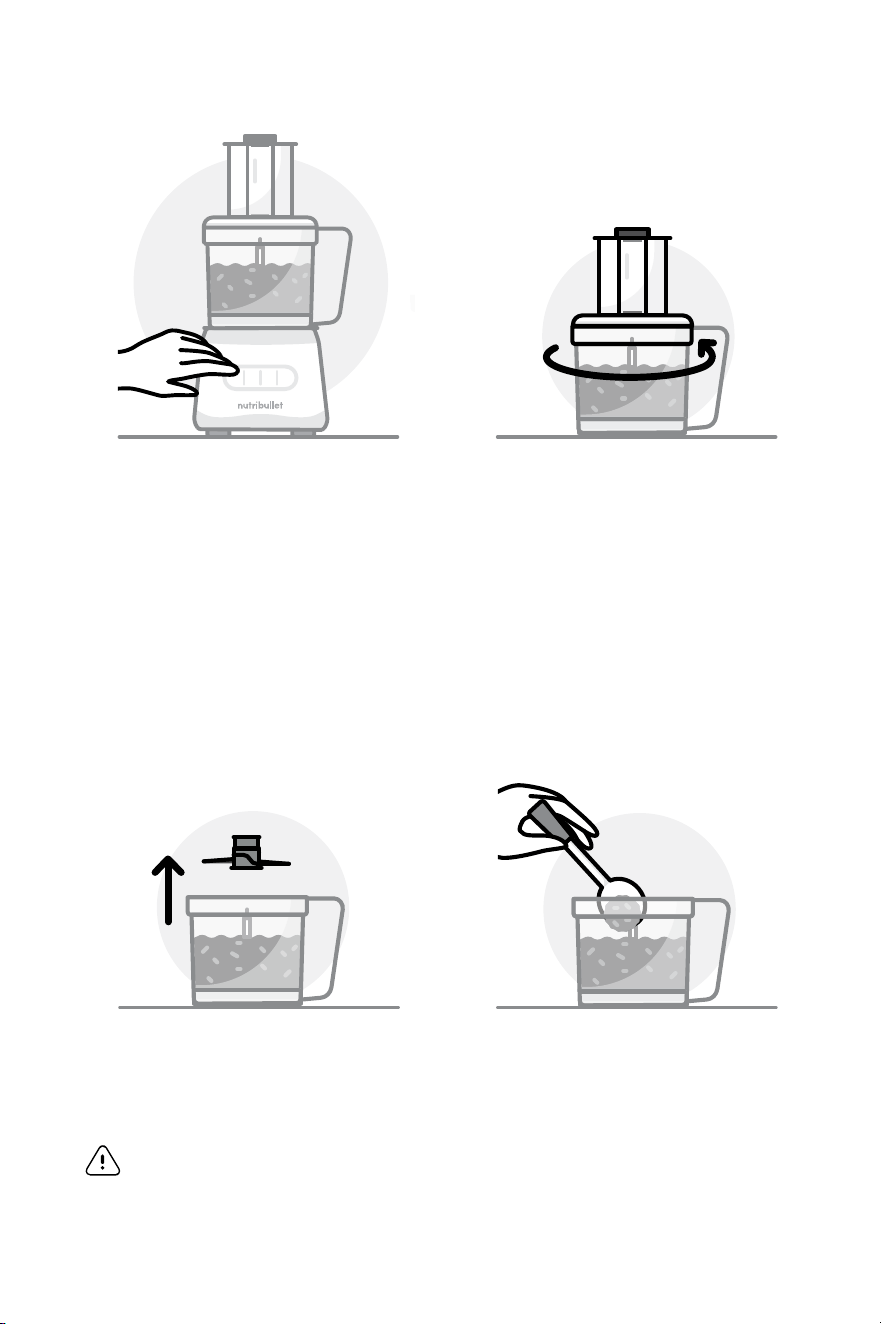 nutribullet