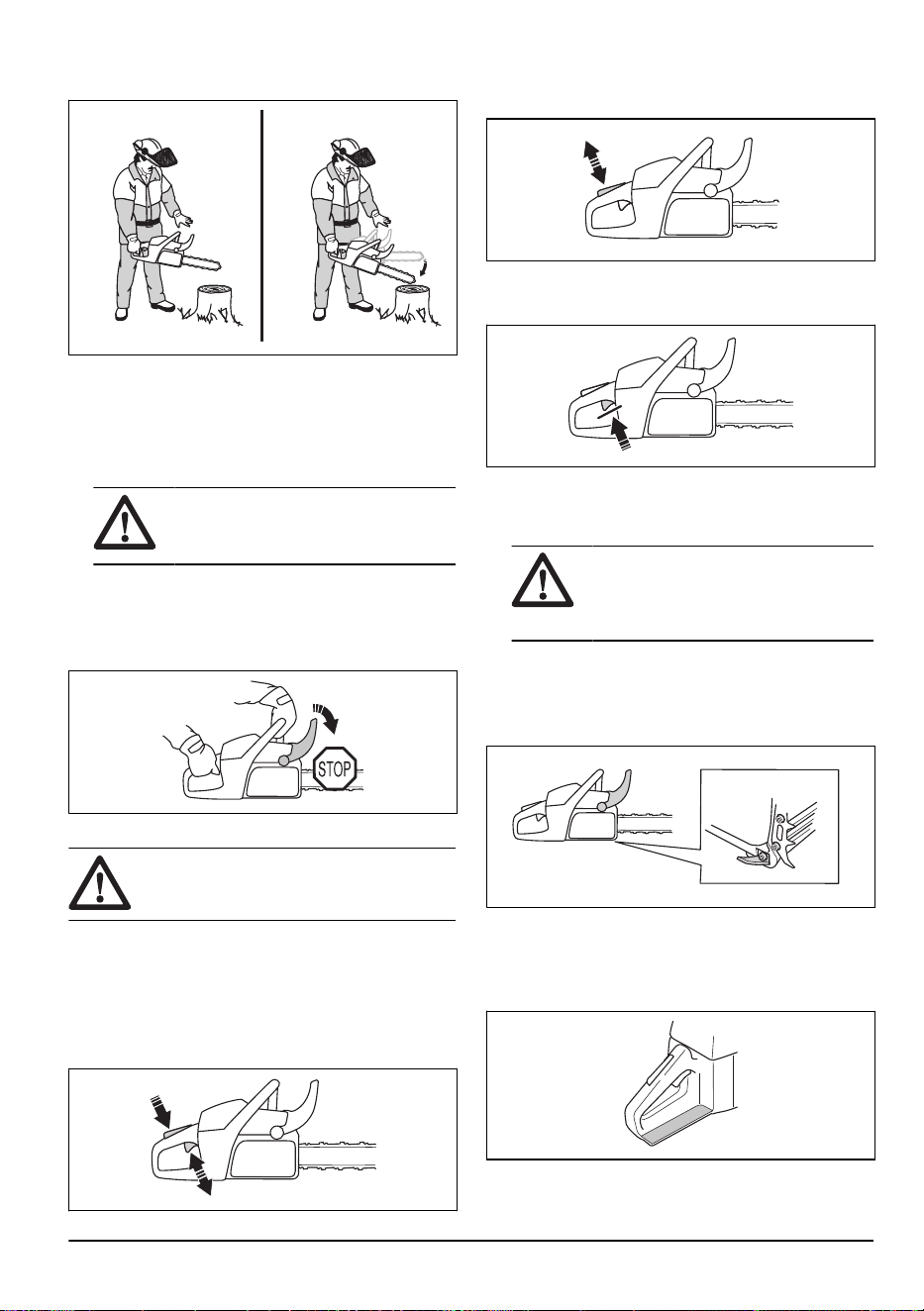 STOP