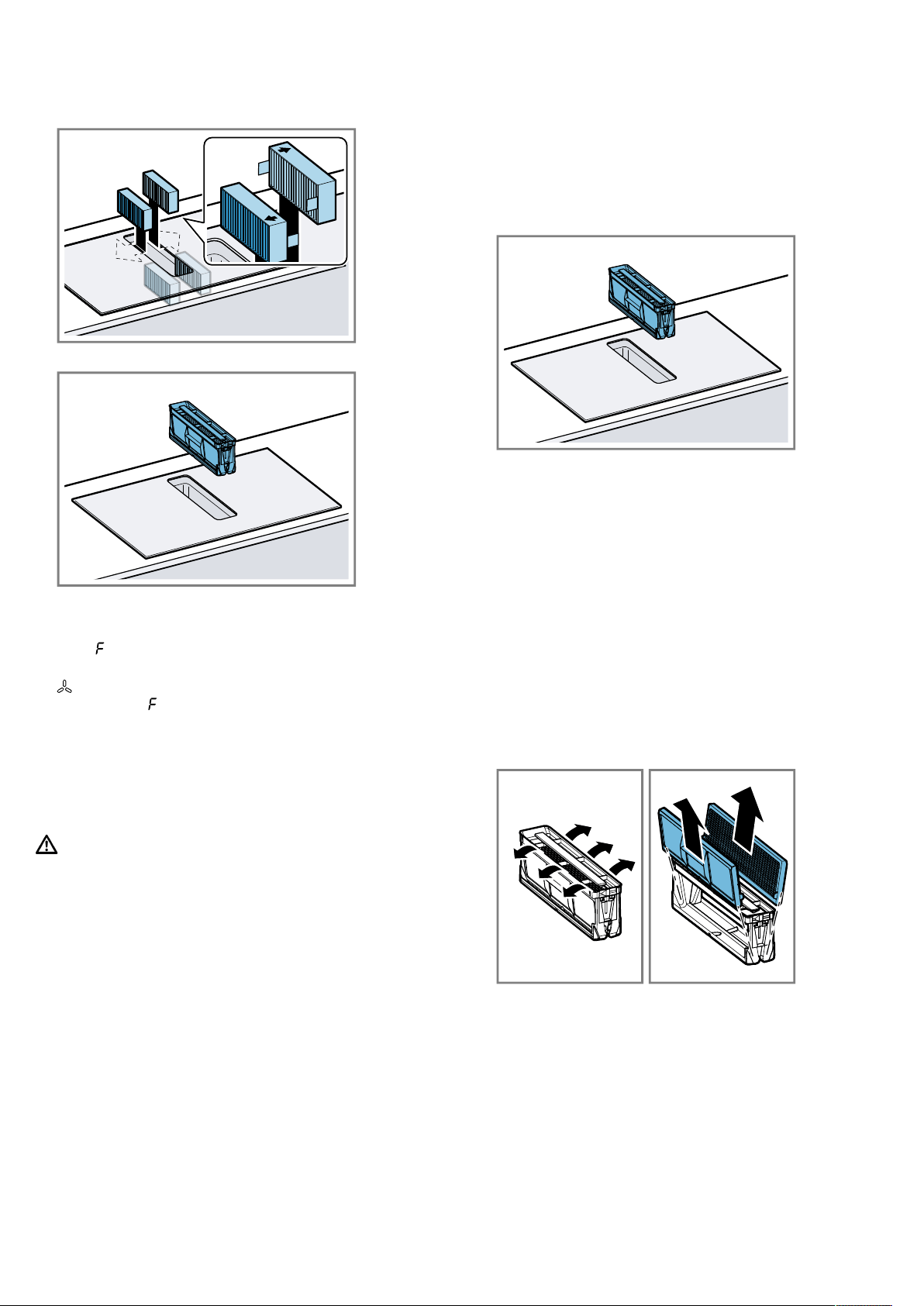 F

F