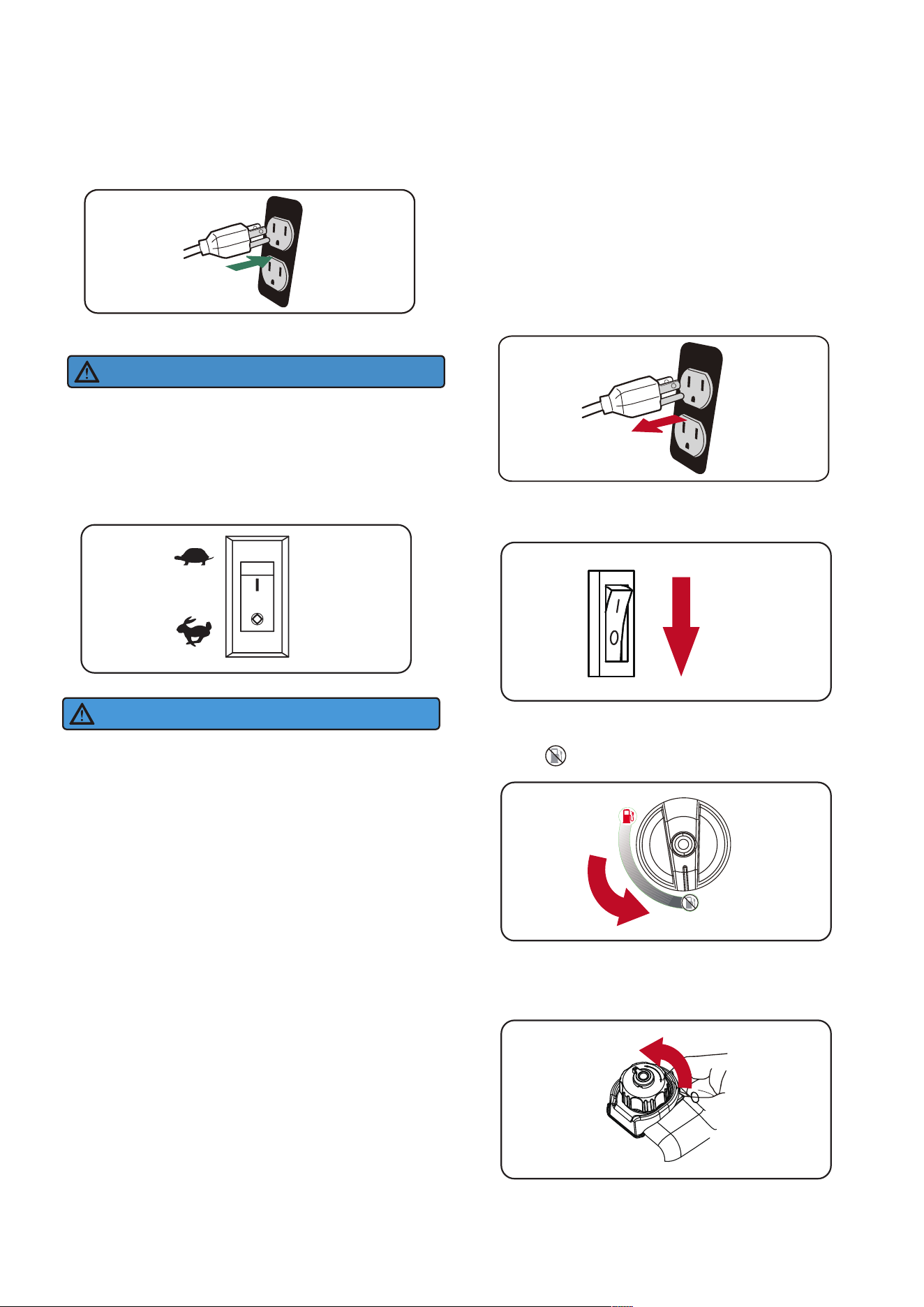 I

0