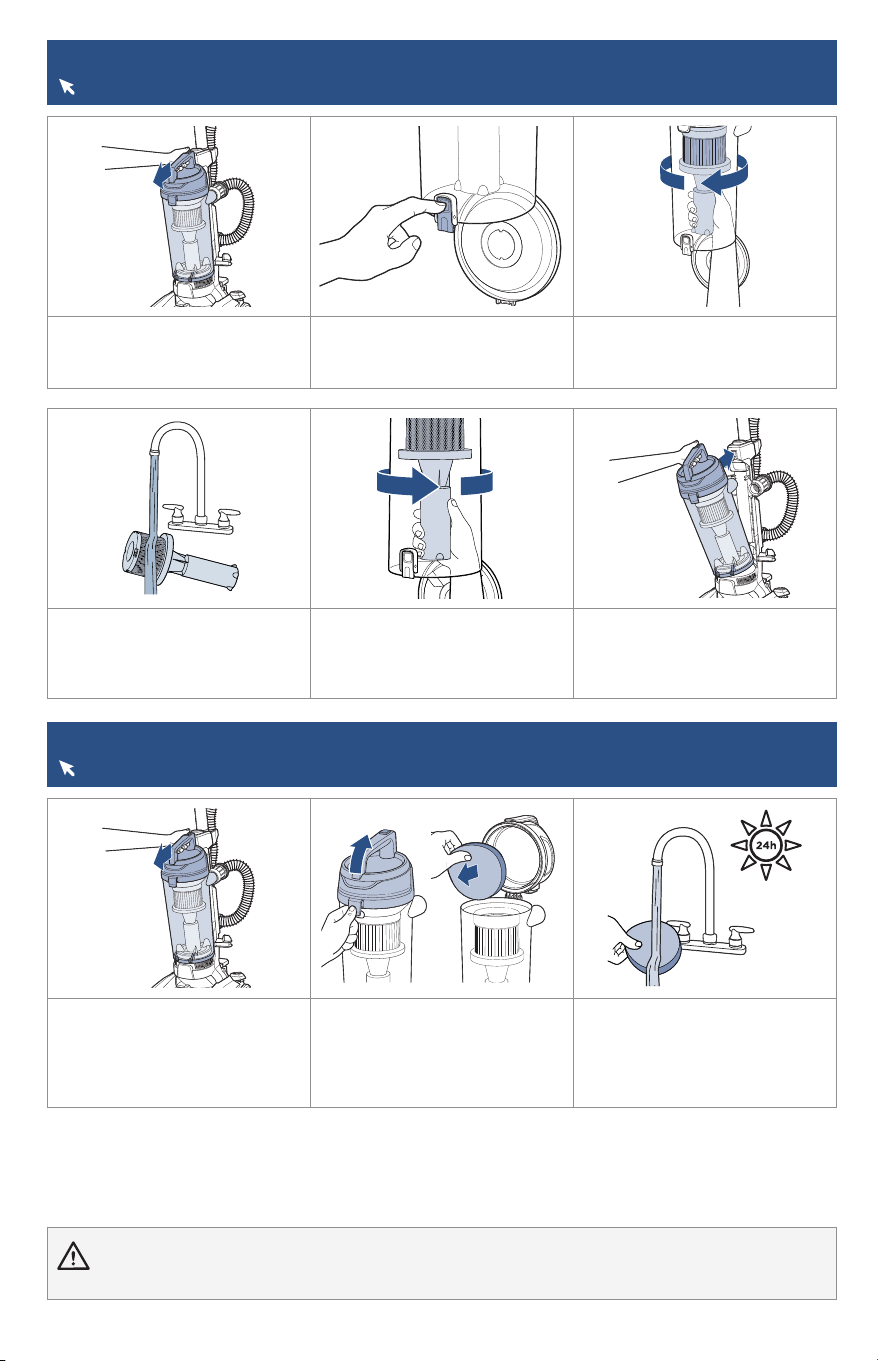 24h