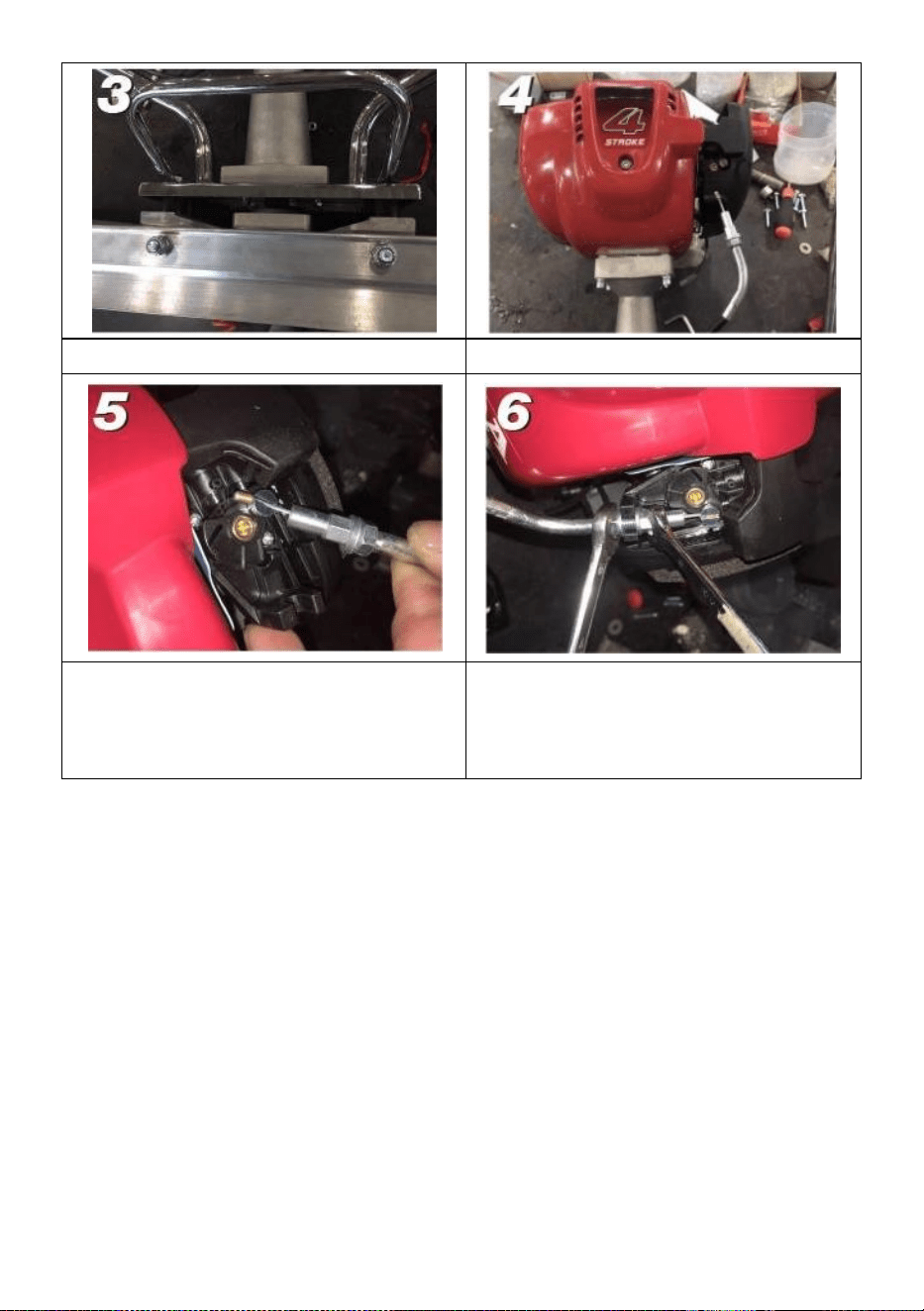 3

4

4 STROKE

5

6