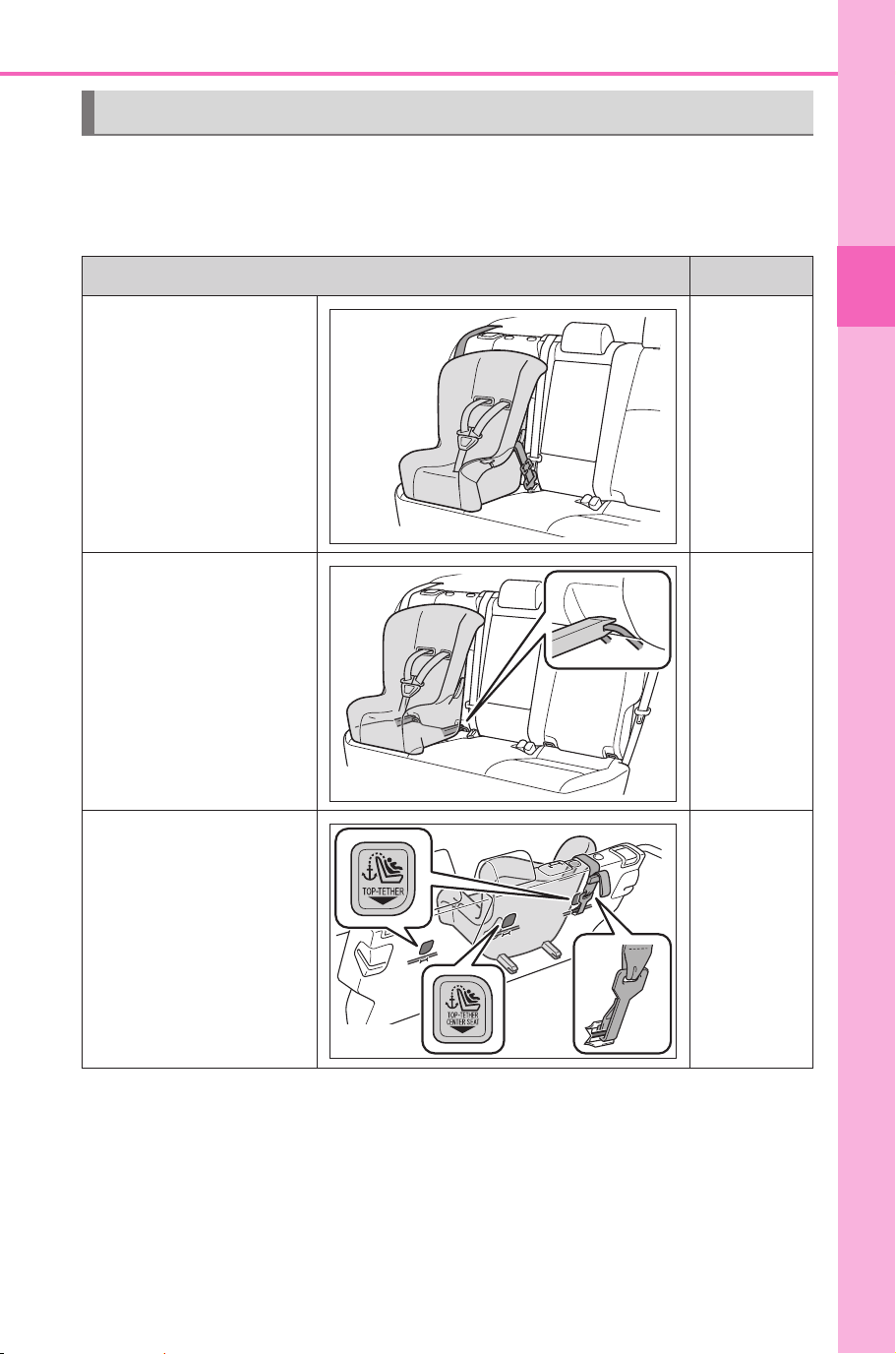 TOP-TETHER

TOP-TETHER CENTER SEAT