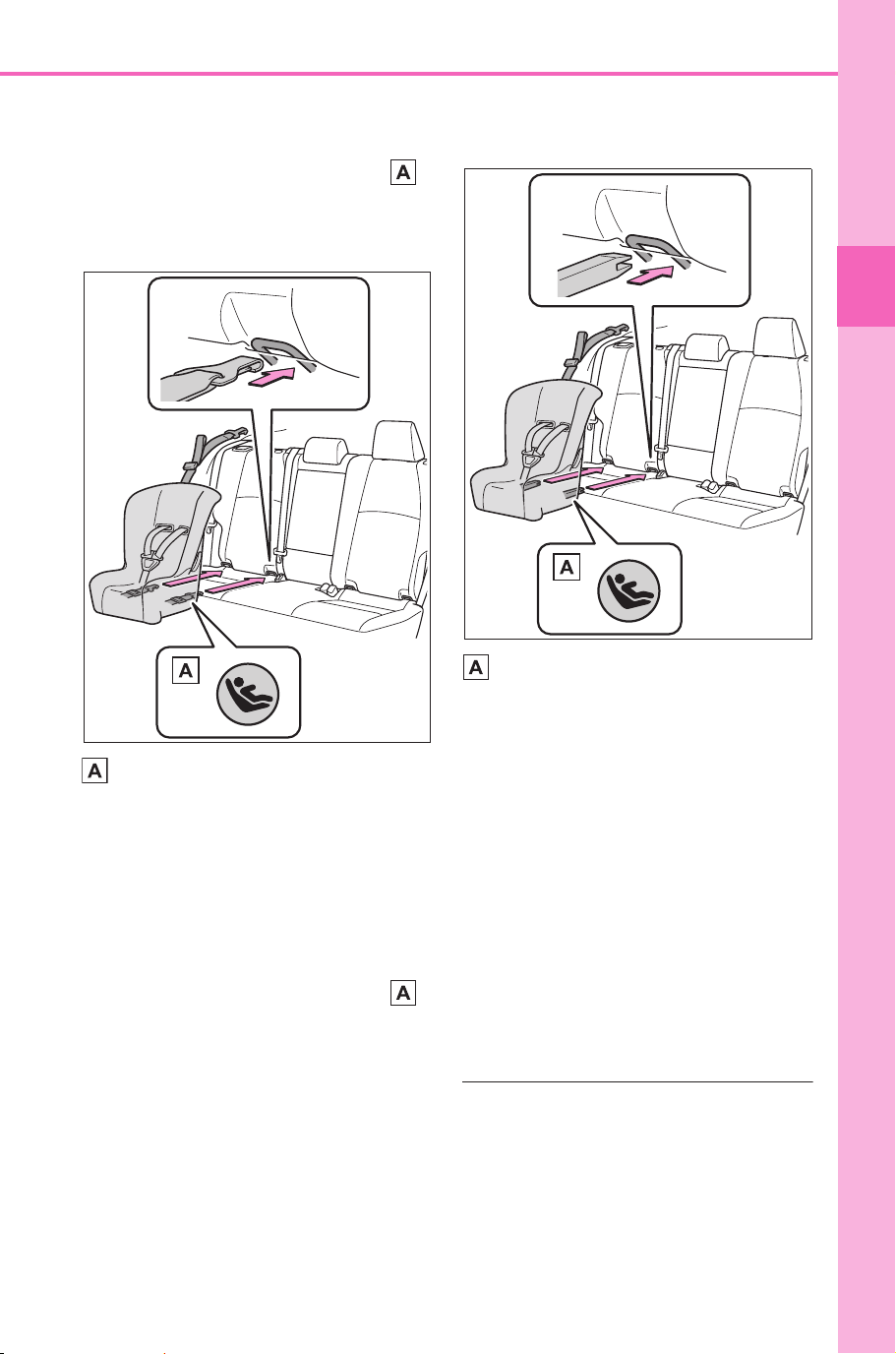 A

A

A

A

A

A