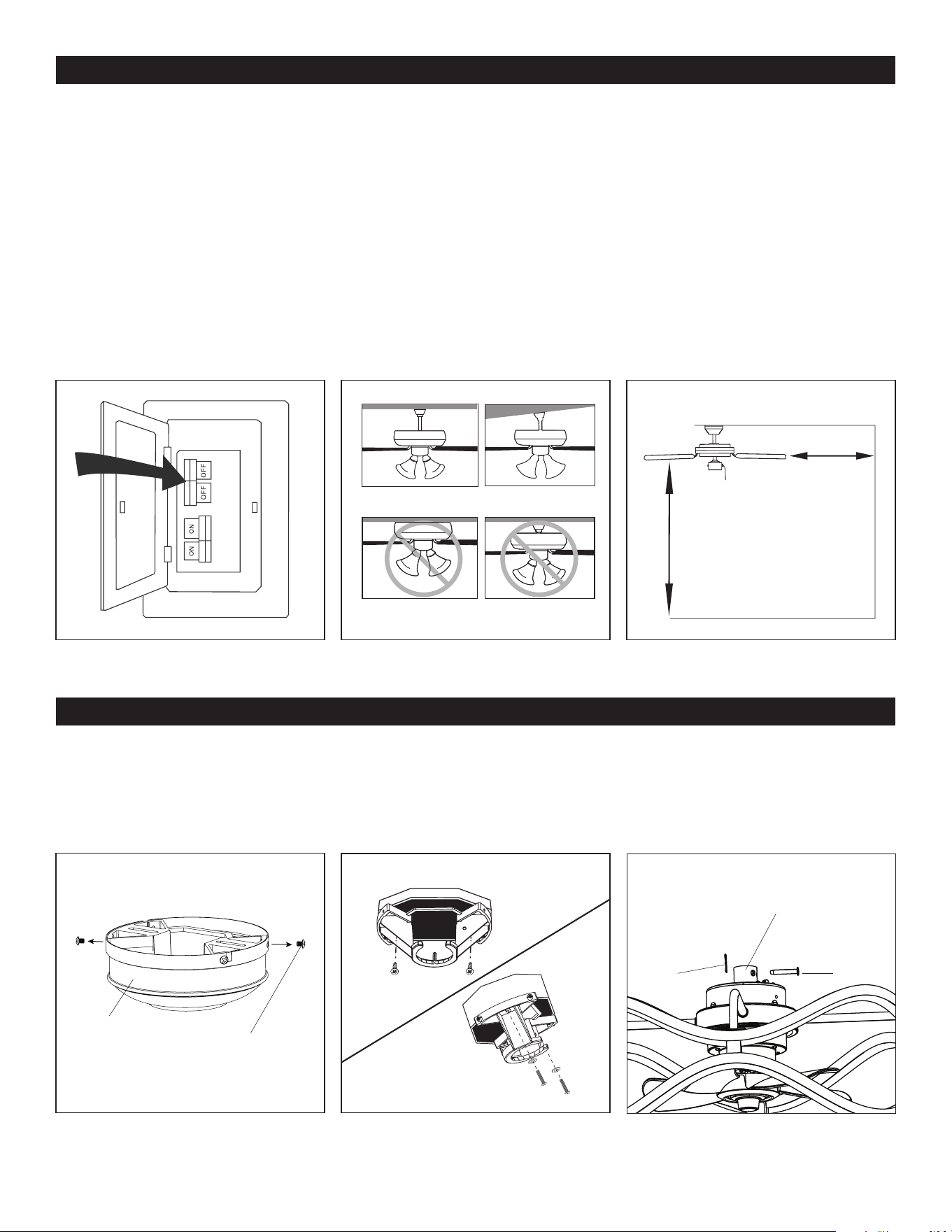 OFF
OFF
ON
ON