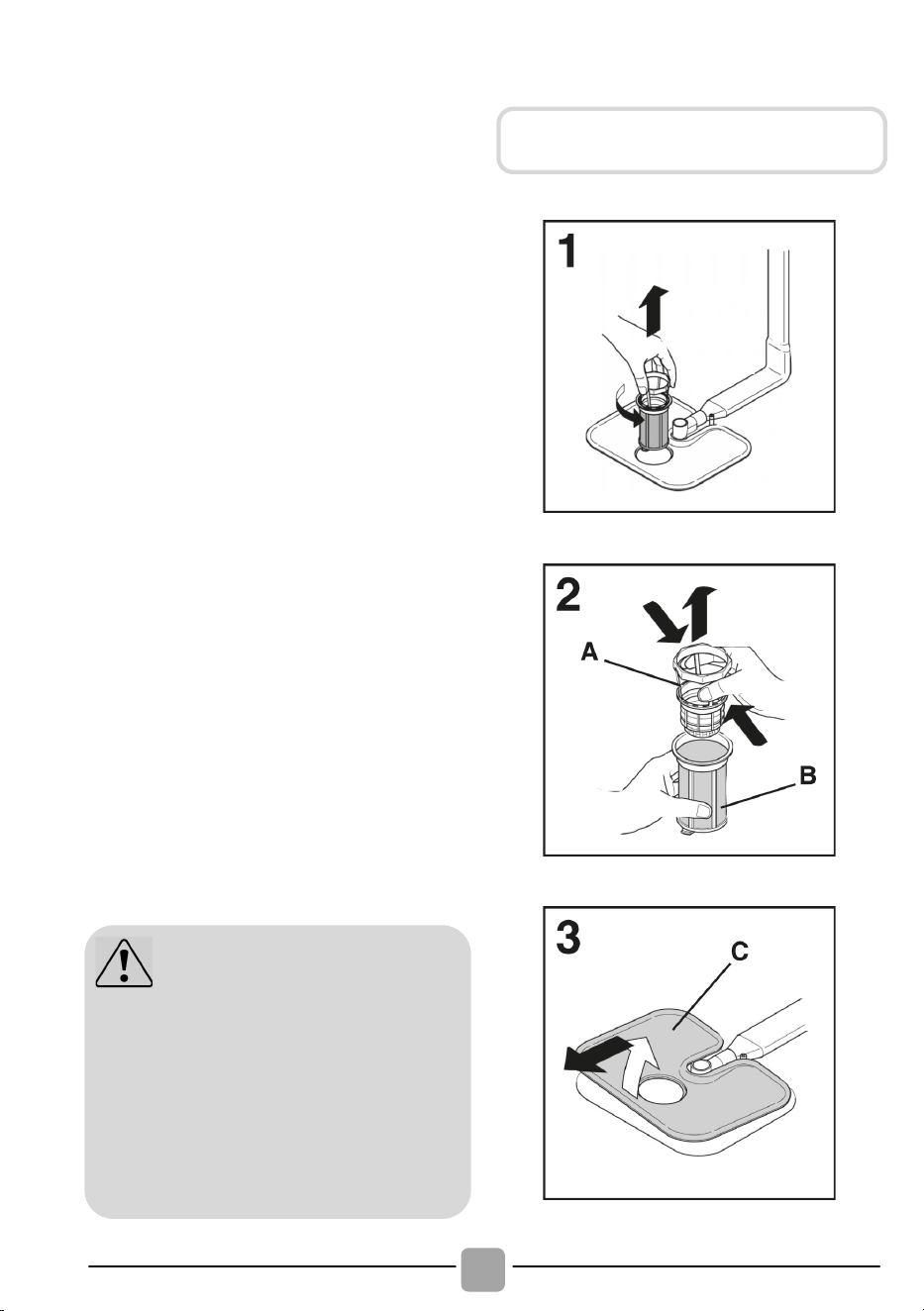 1

2

A

B

3

C