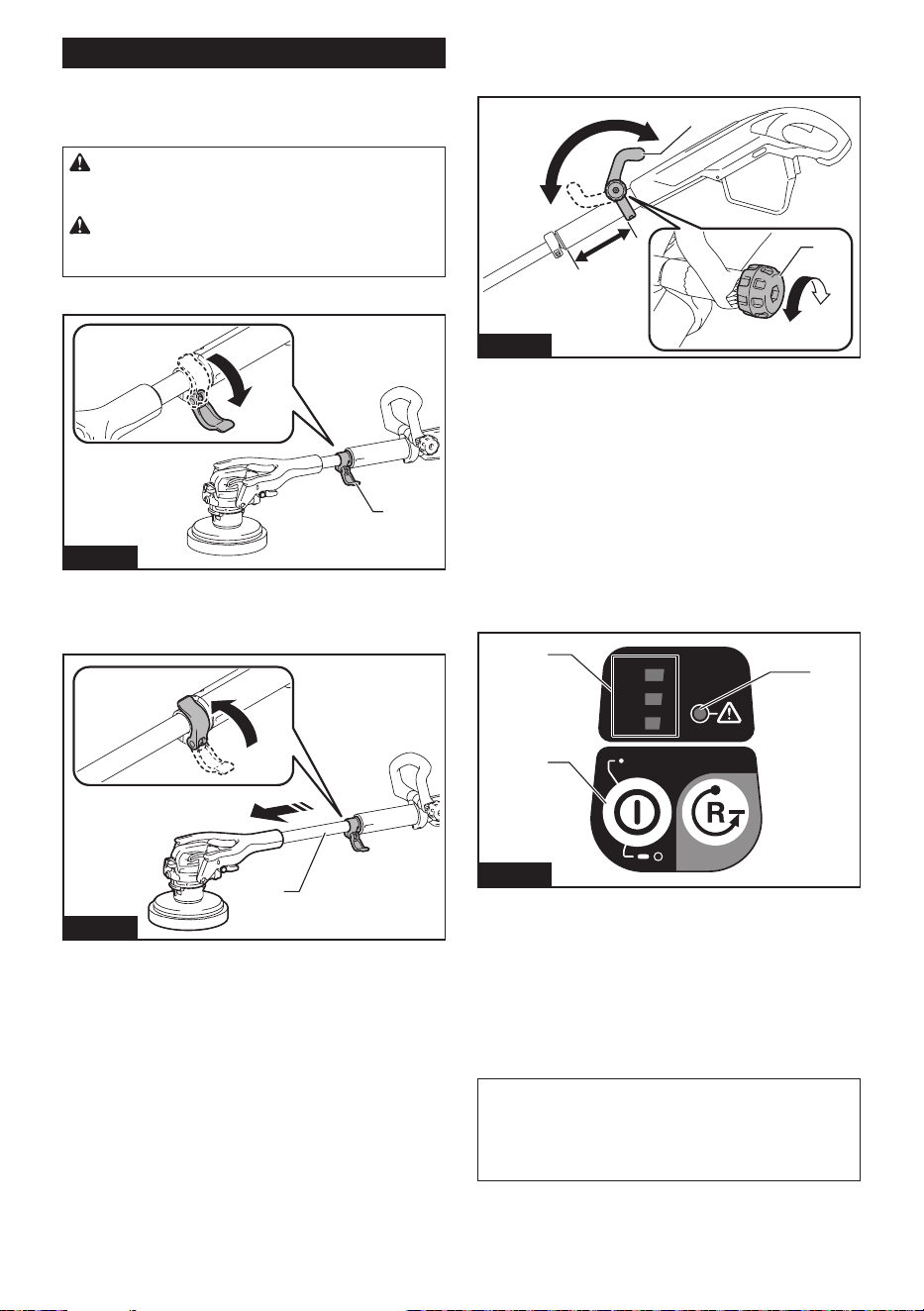 R