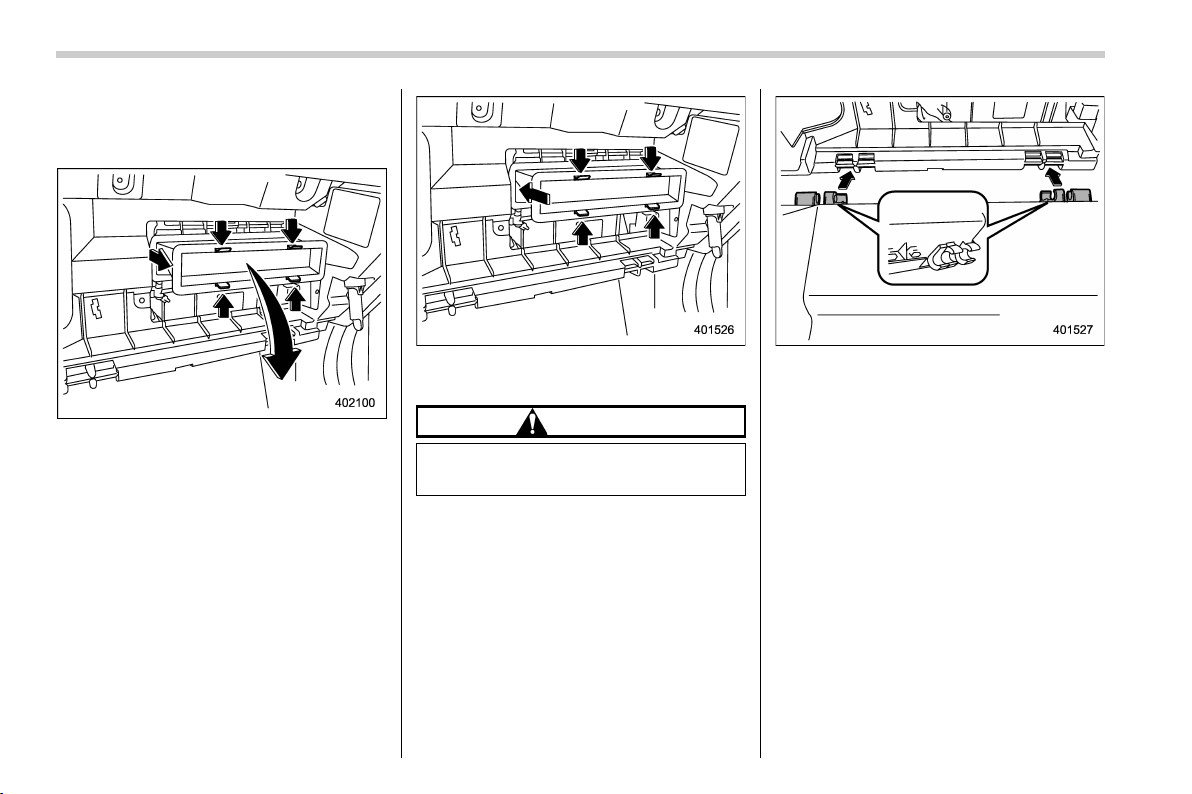 402100

401526

401527