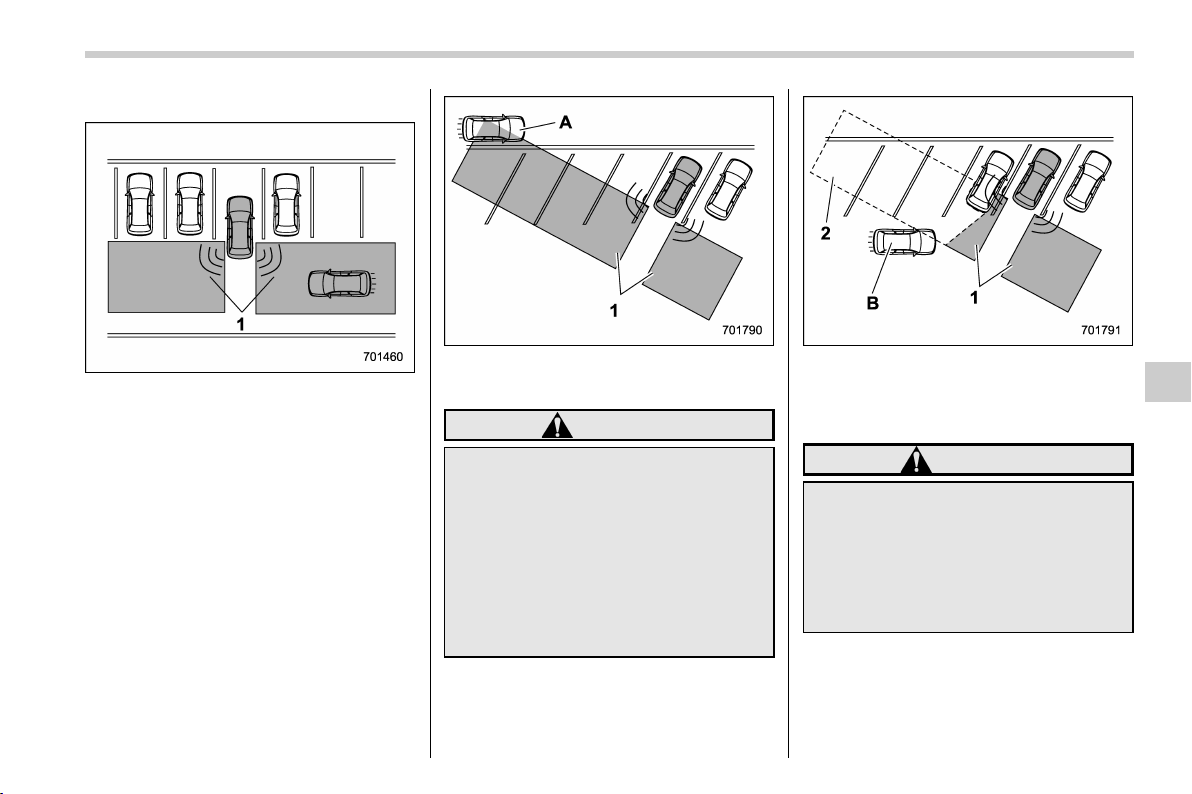 1

701460

A

1

701790

2

B

1

701791