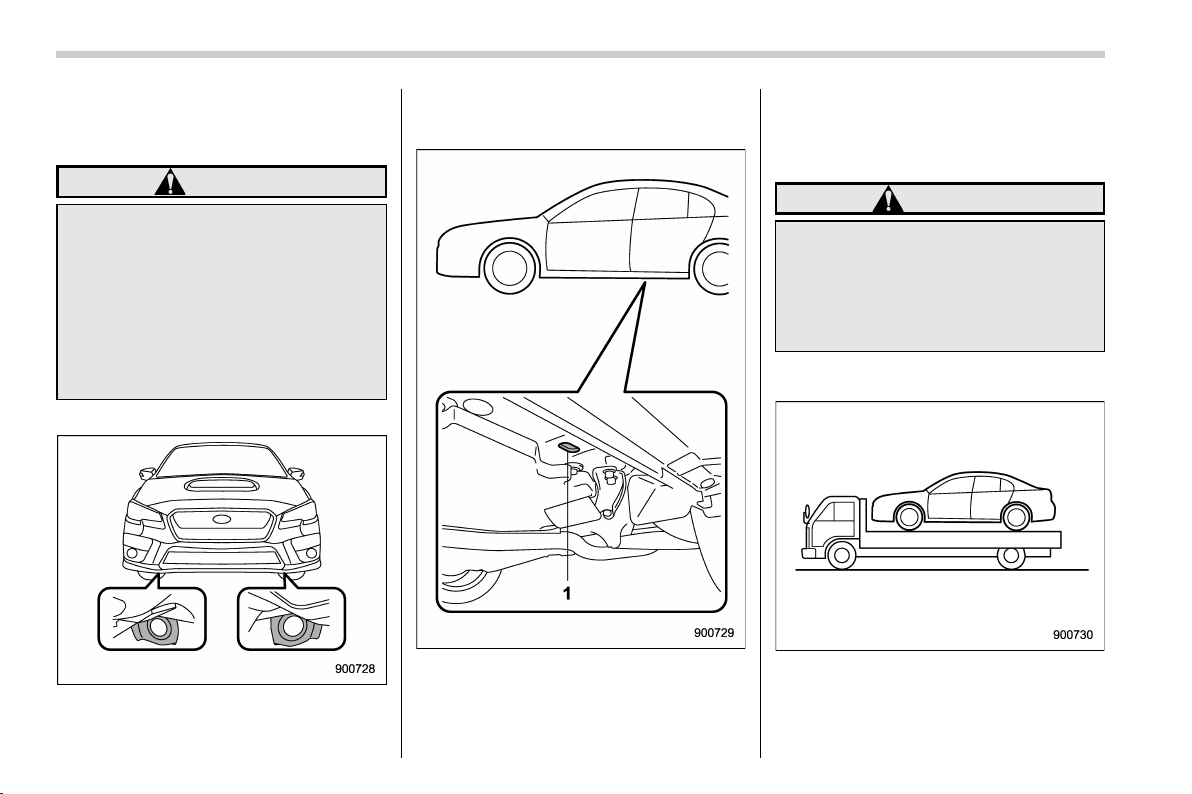 900728

1

900729

900730