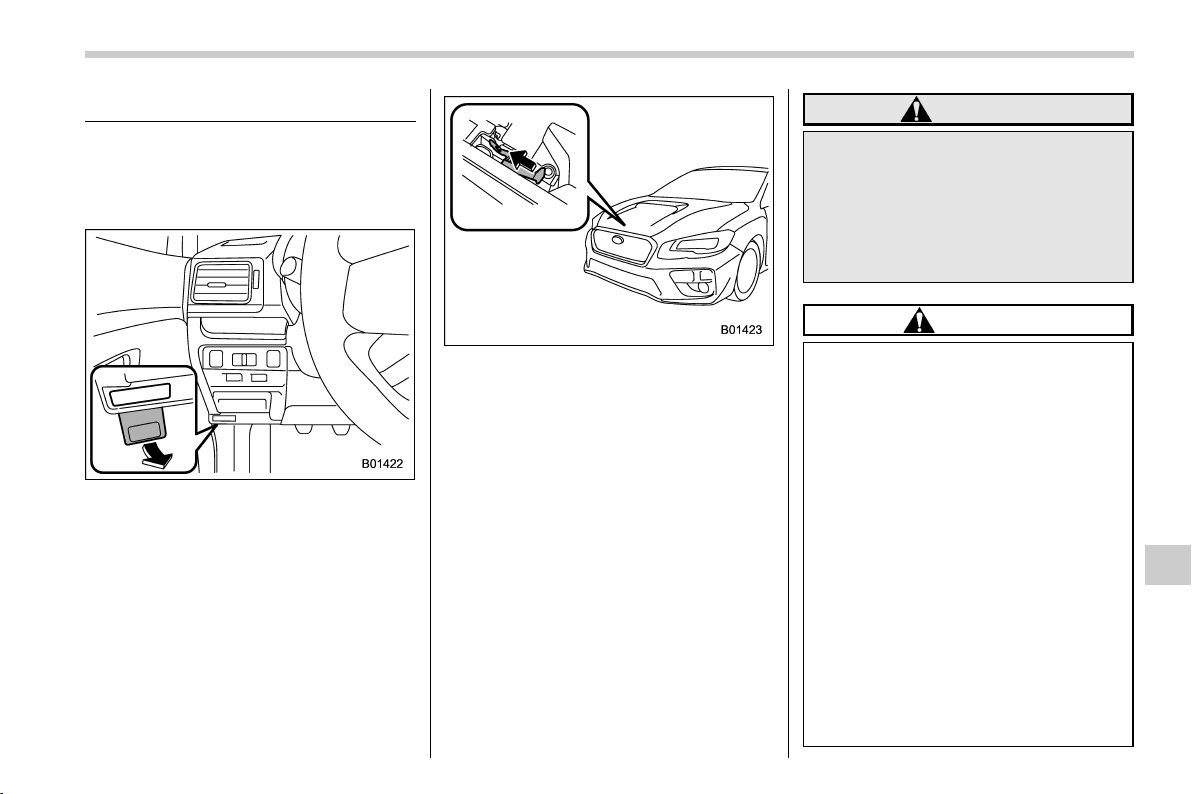 B01422

B01423