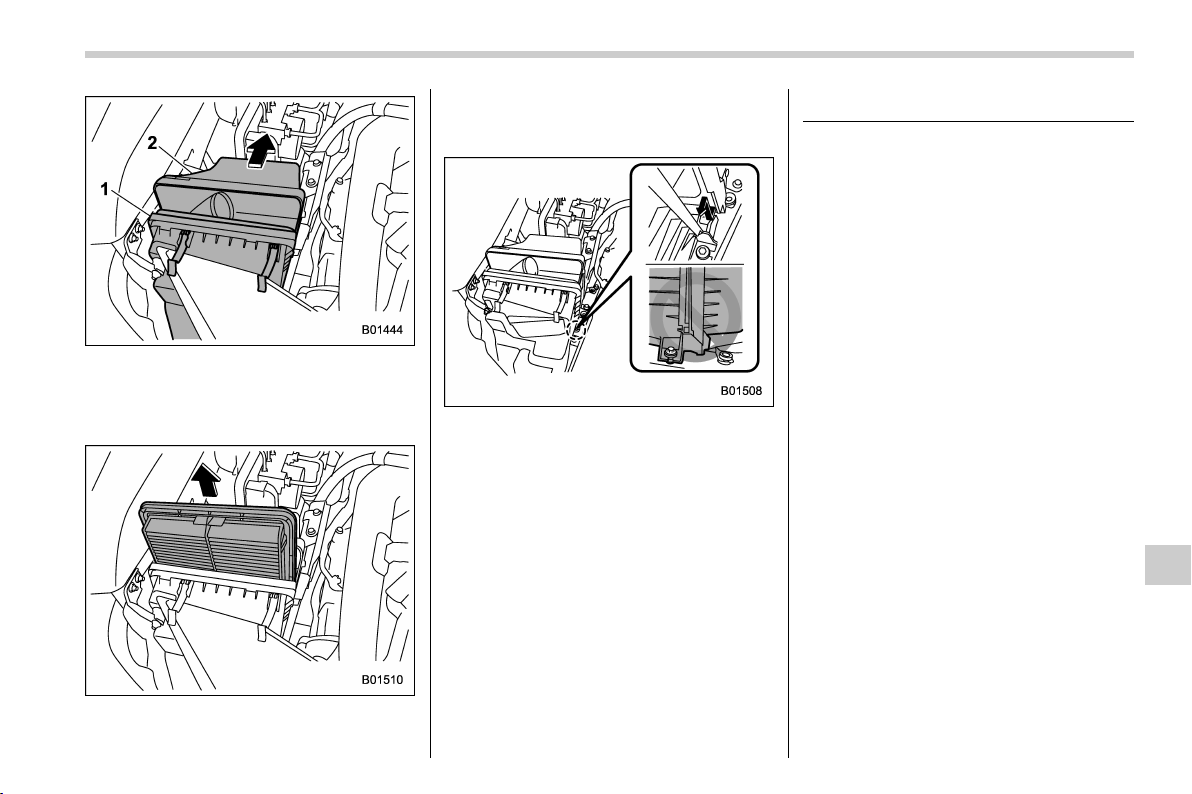 2

1

B01444

B01510

B01508