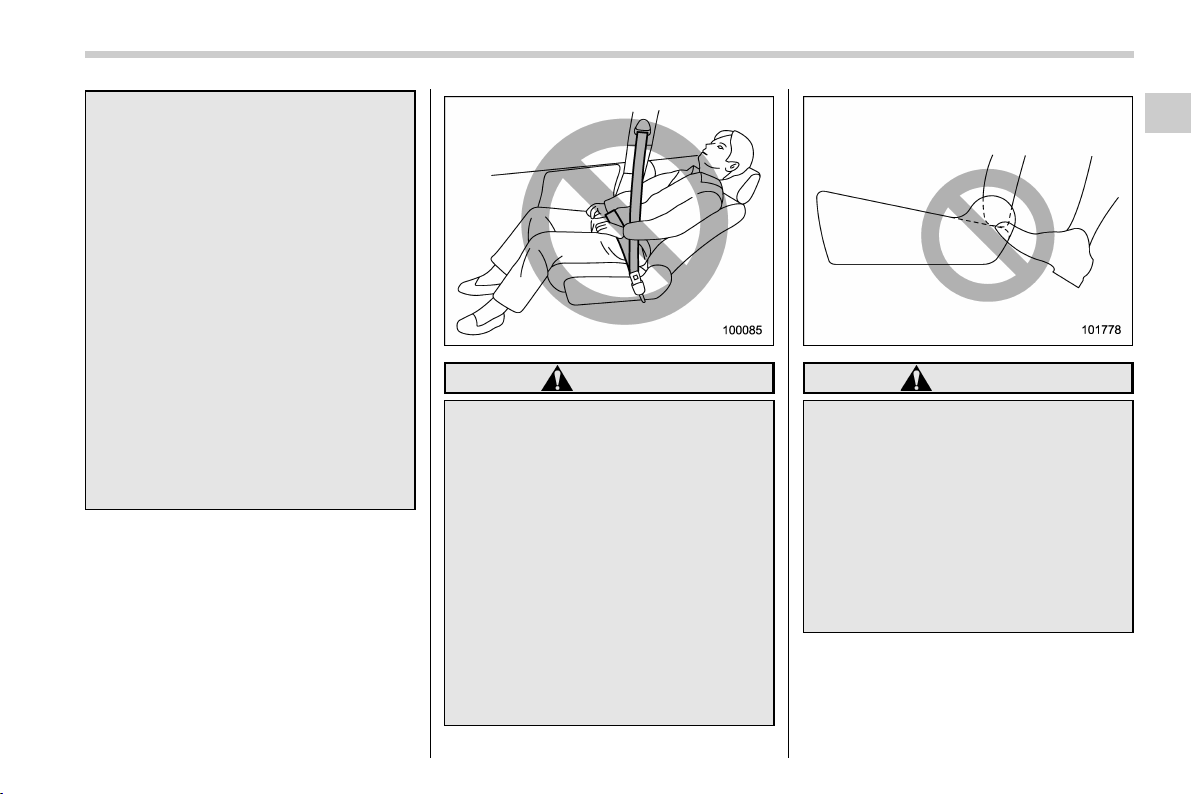 100085

101778