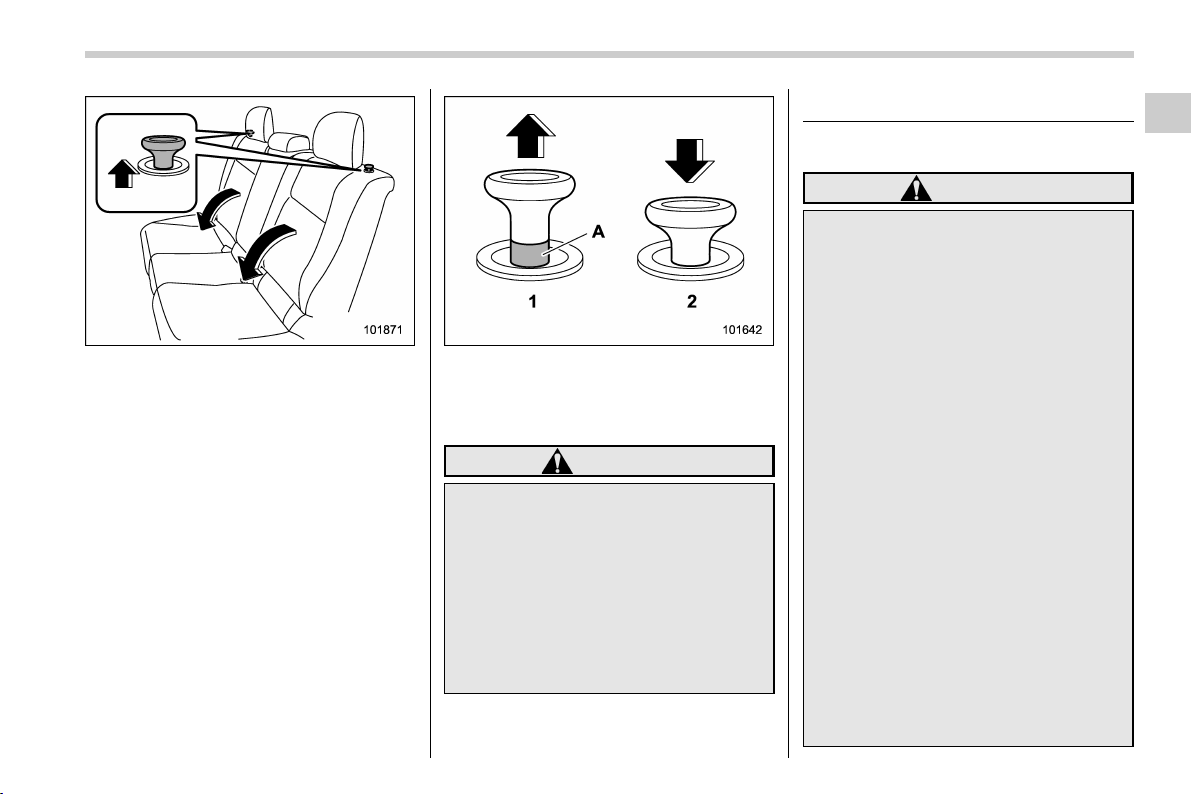 101871

A

1

2

101642