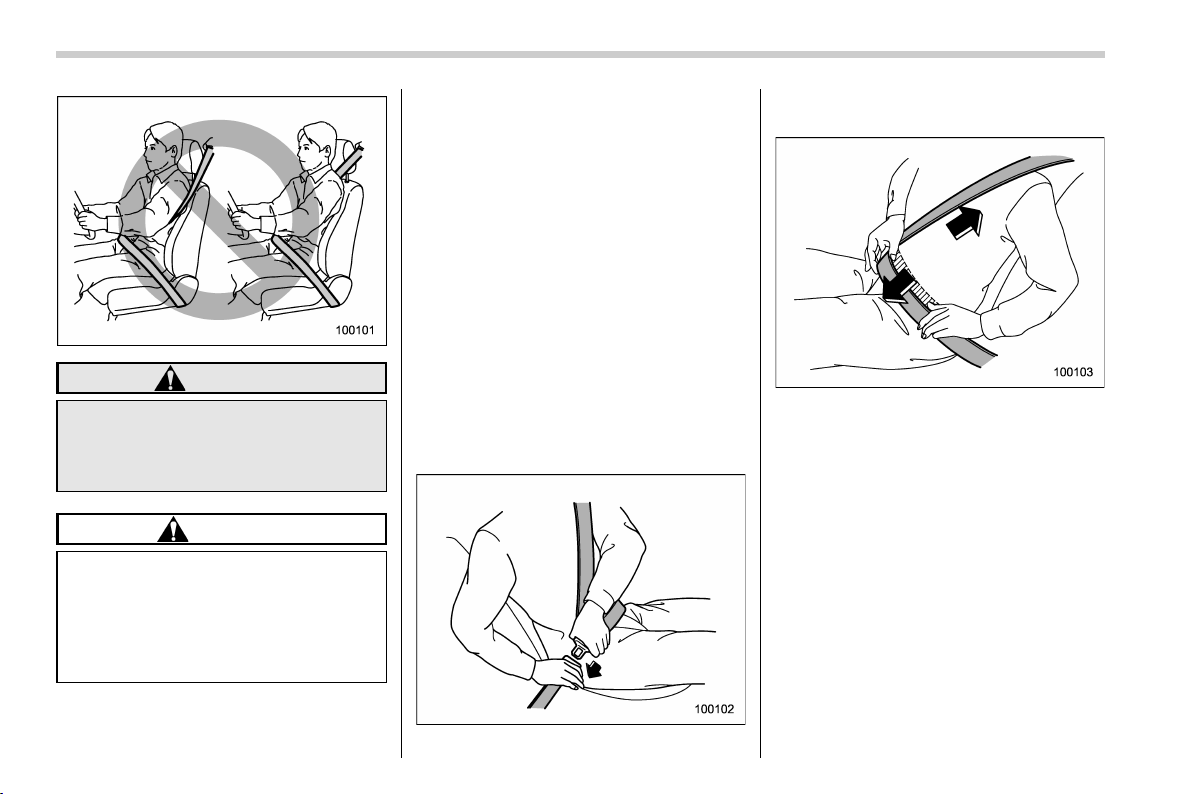 100101

100102

100103