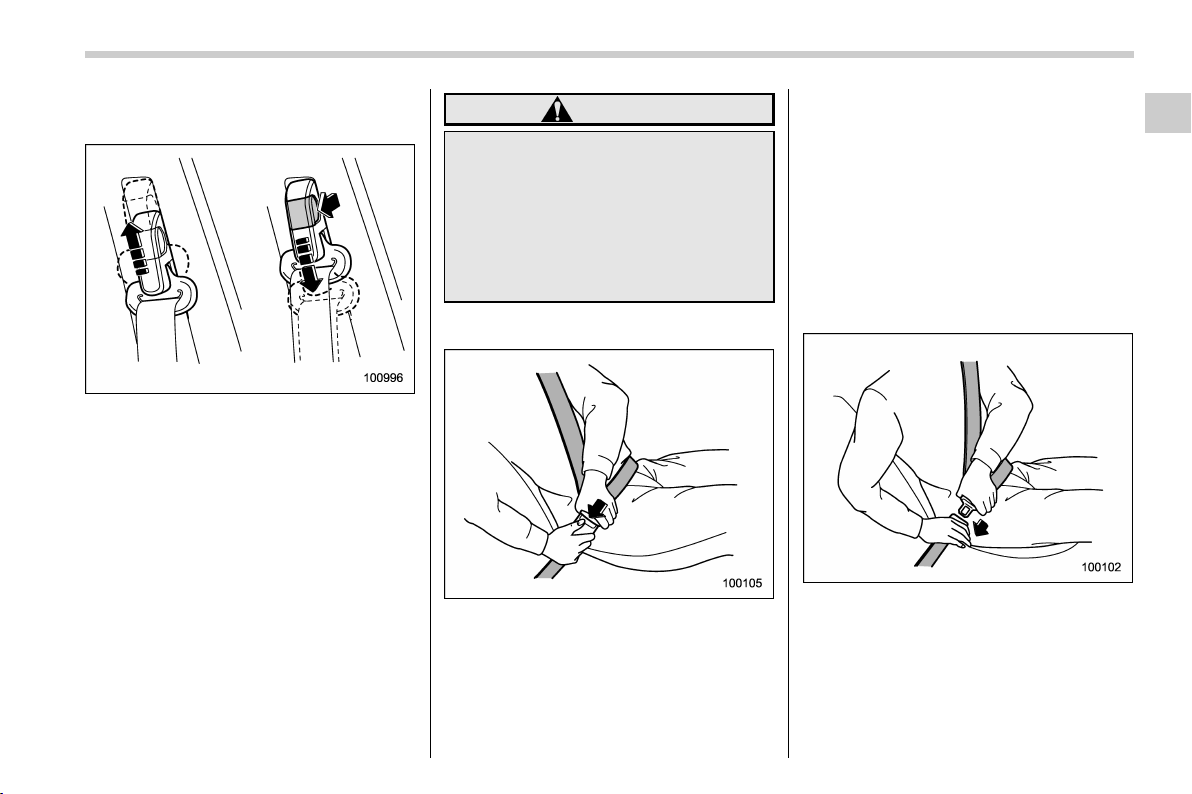 100996

100105

100102