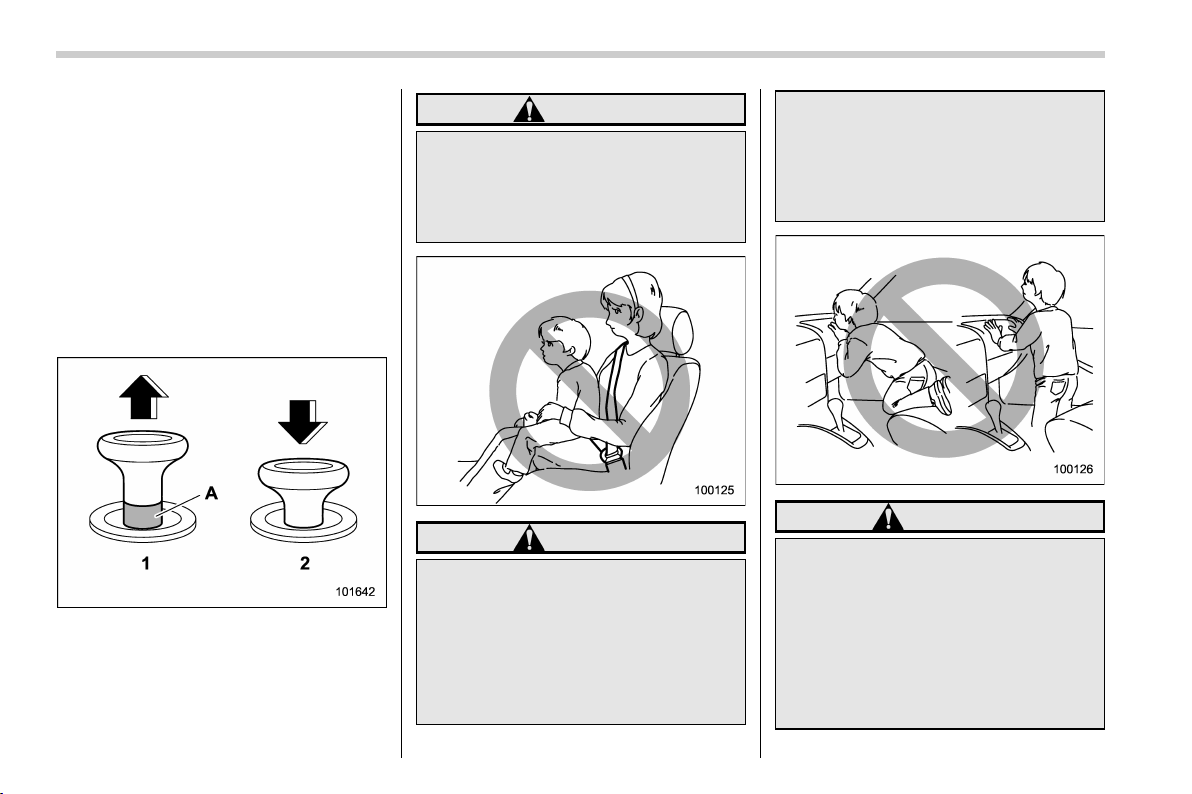 A

1

2

101642

100125

100126