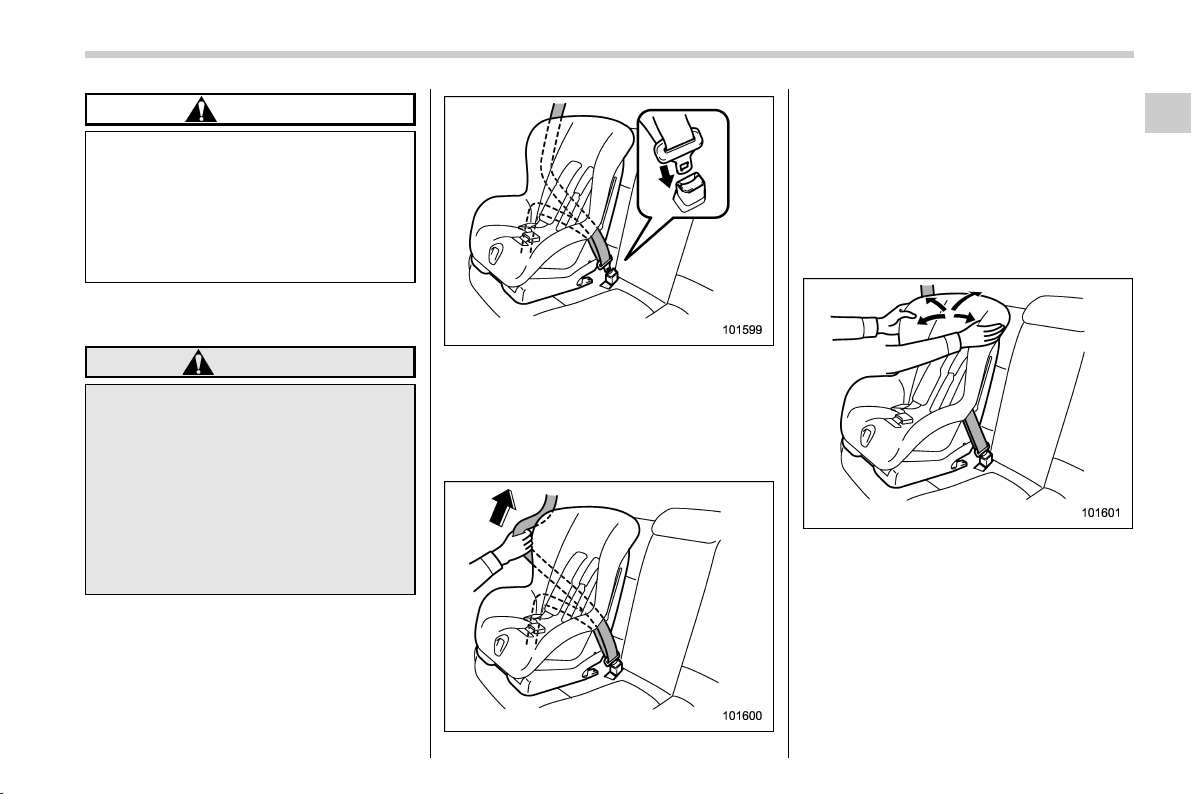 101599

101600

101601