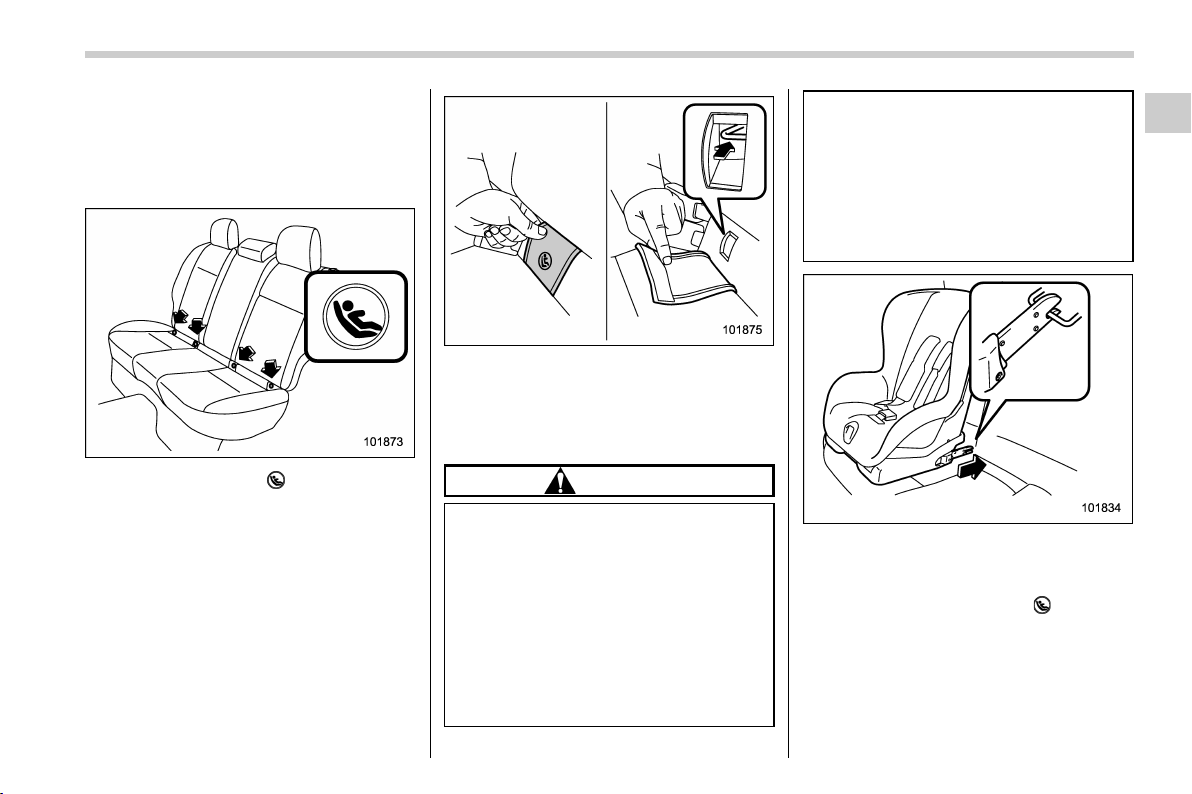 101873

101875

101834