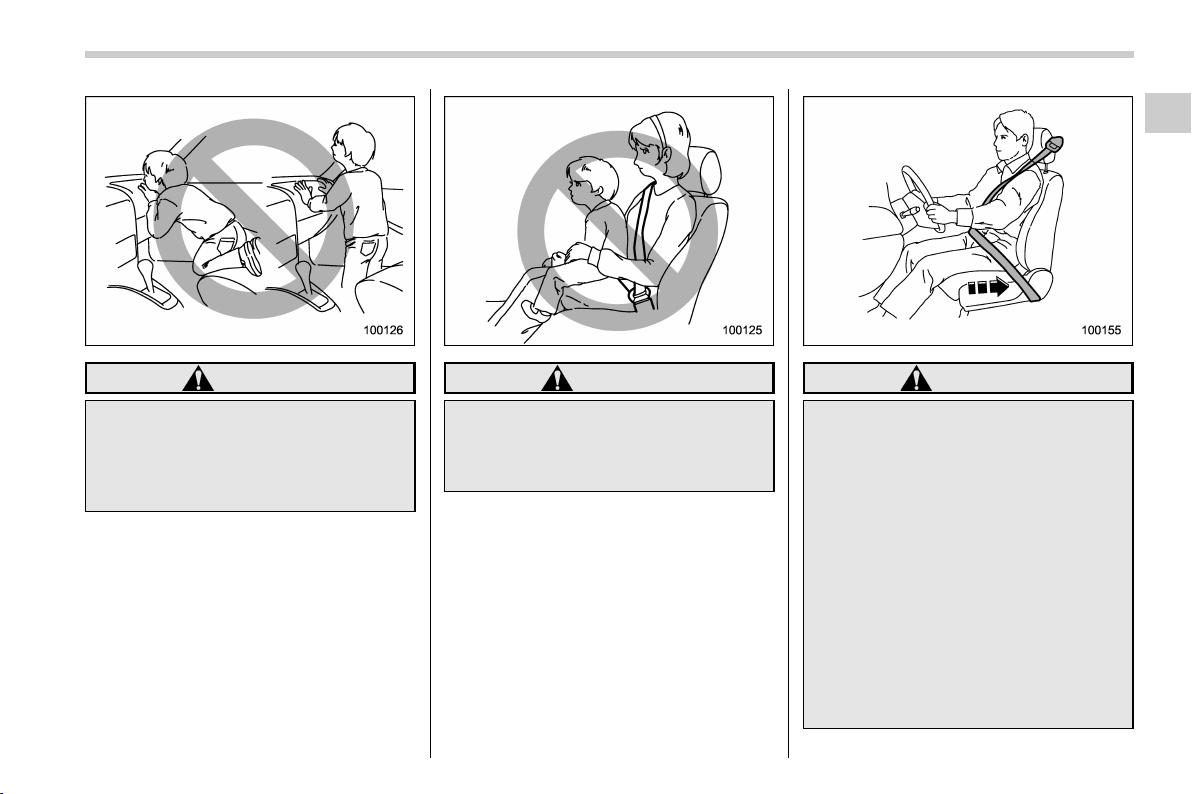 100126

100125

100155