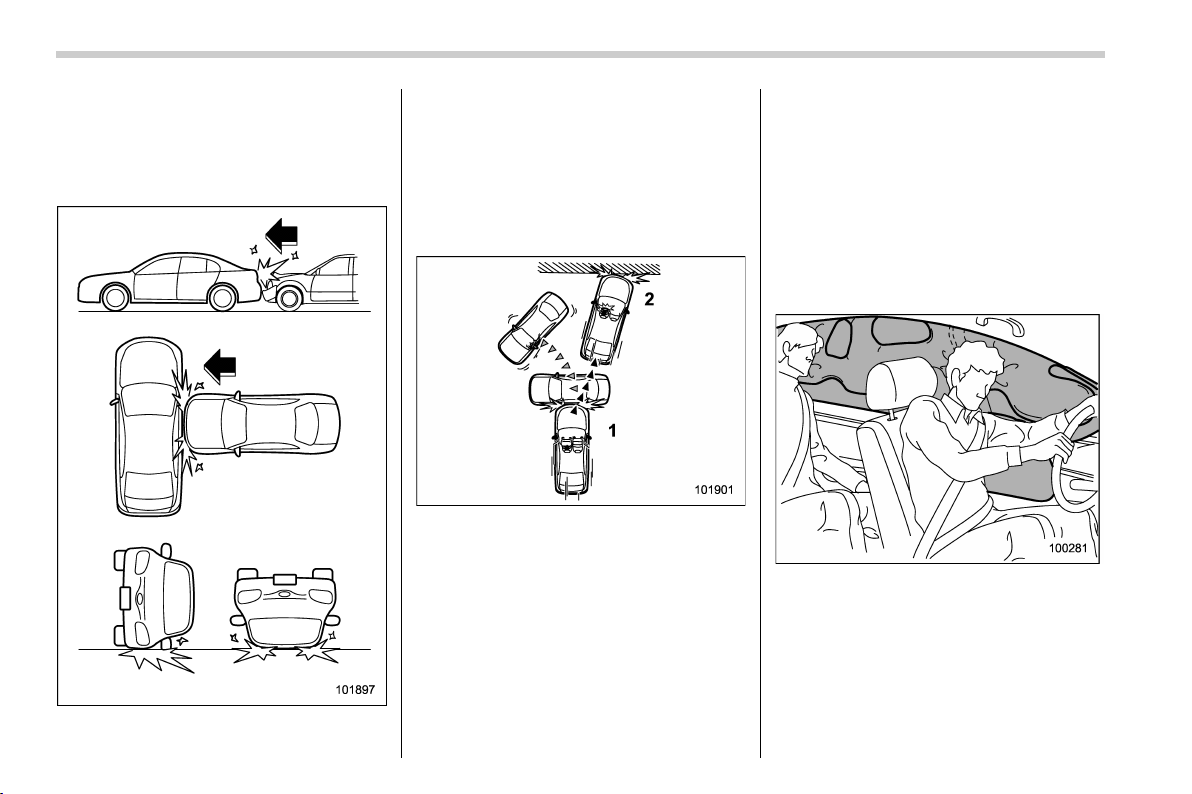 101897

2

1

101901

100281