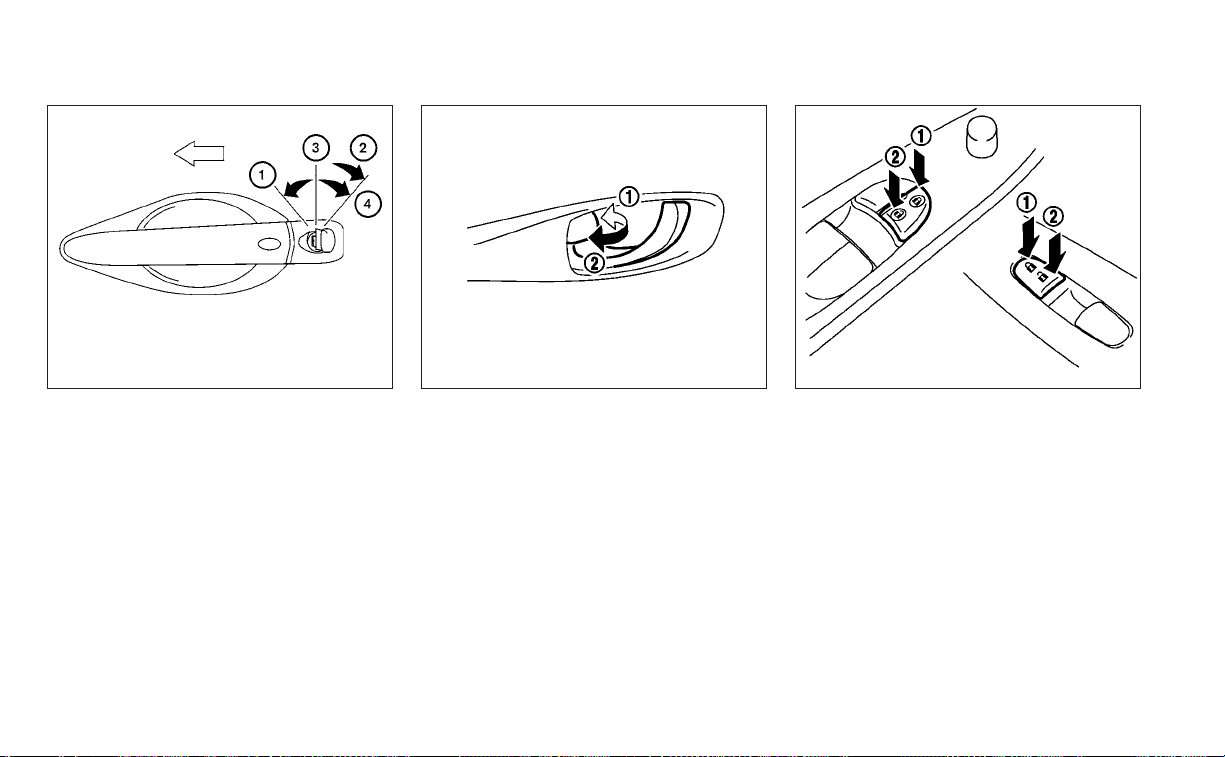 3 2 1 4

1 2

1 2 1 2