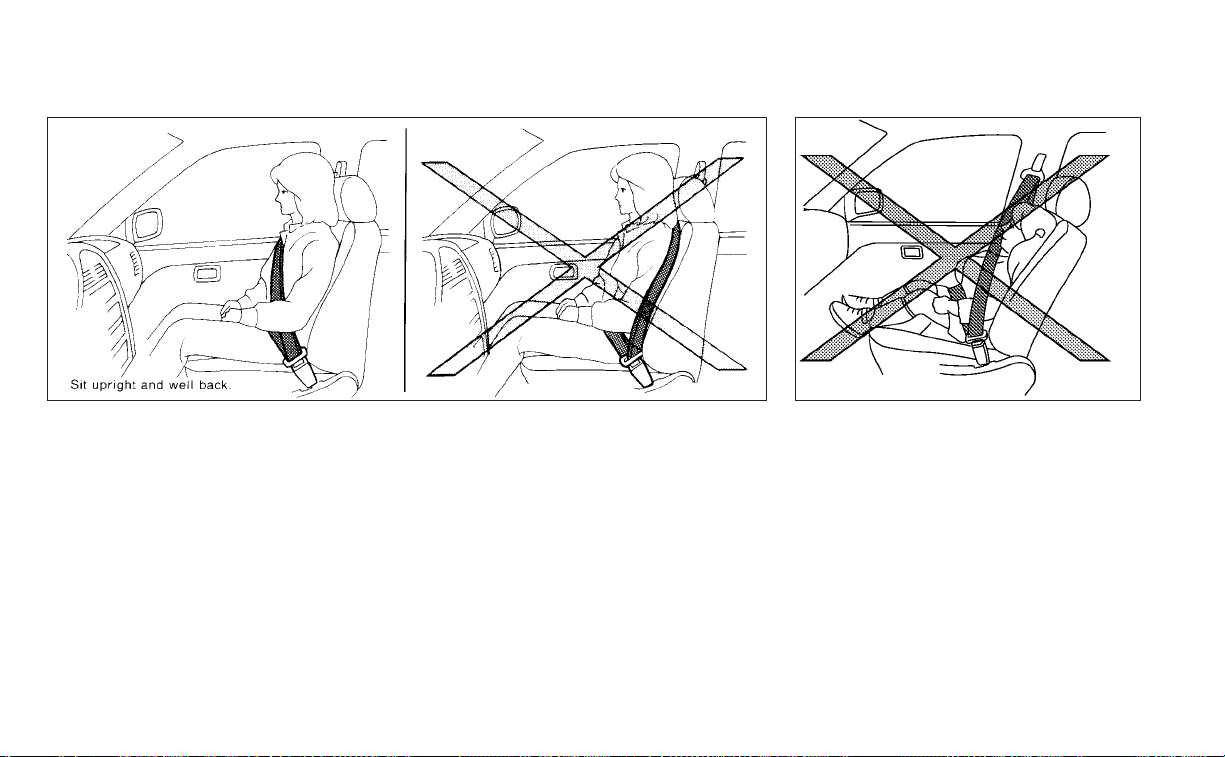 Sit upright and well back.