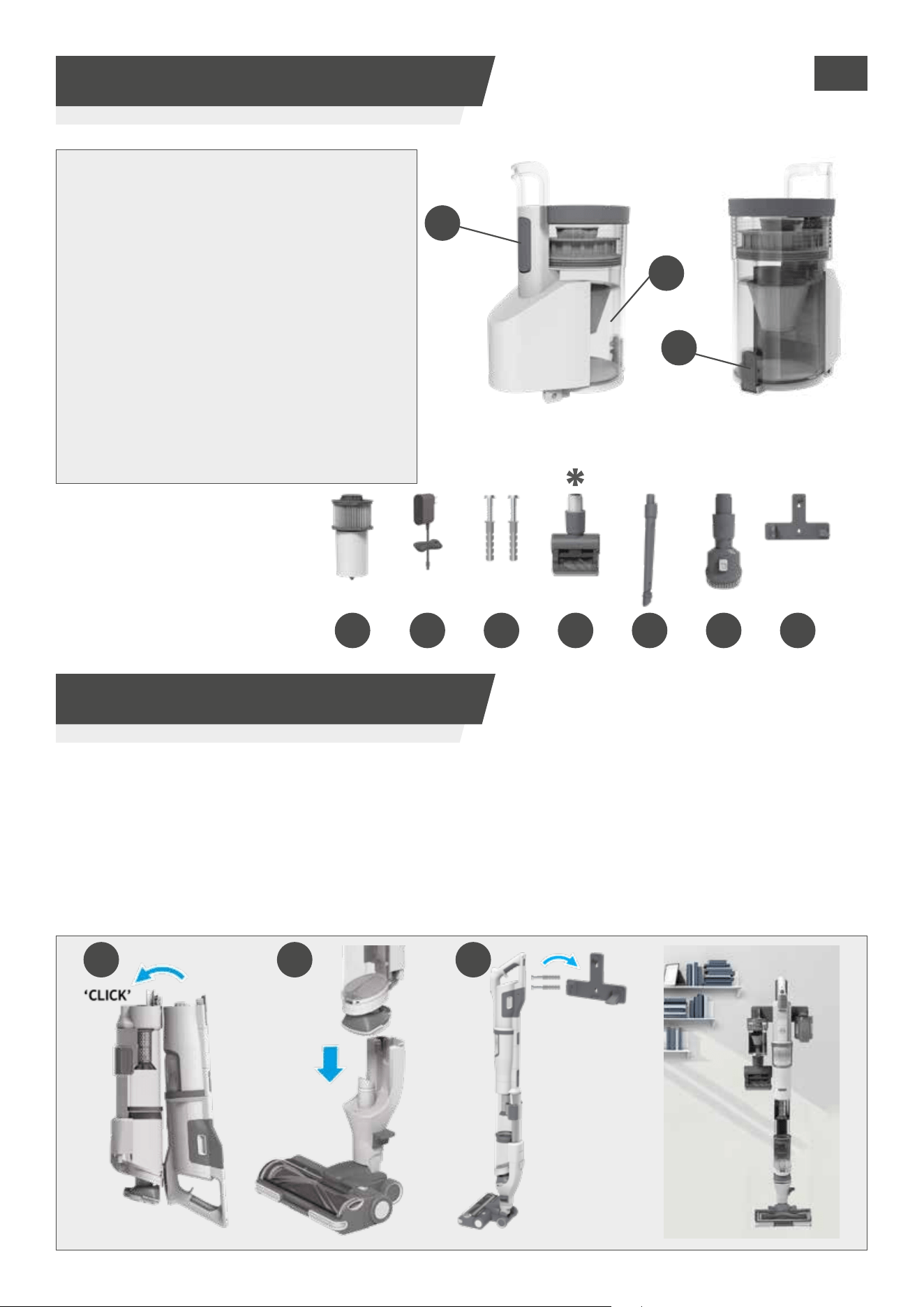 *

'CLICK'