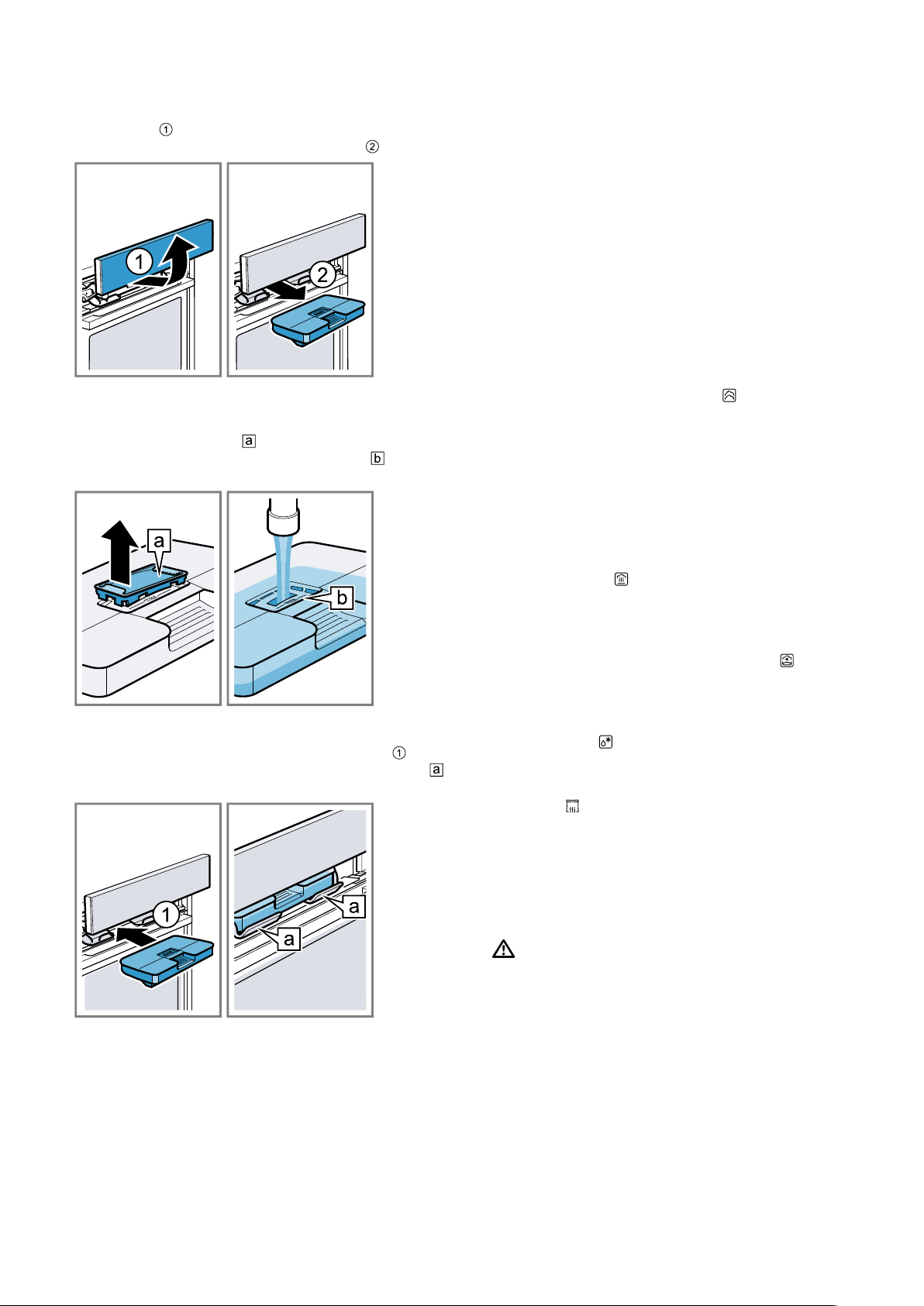 ①
②

1

2

a
b

a

b

①
a

1

a

a