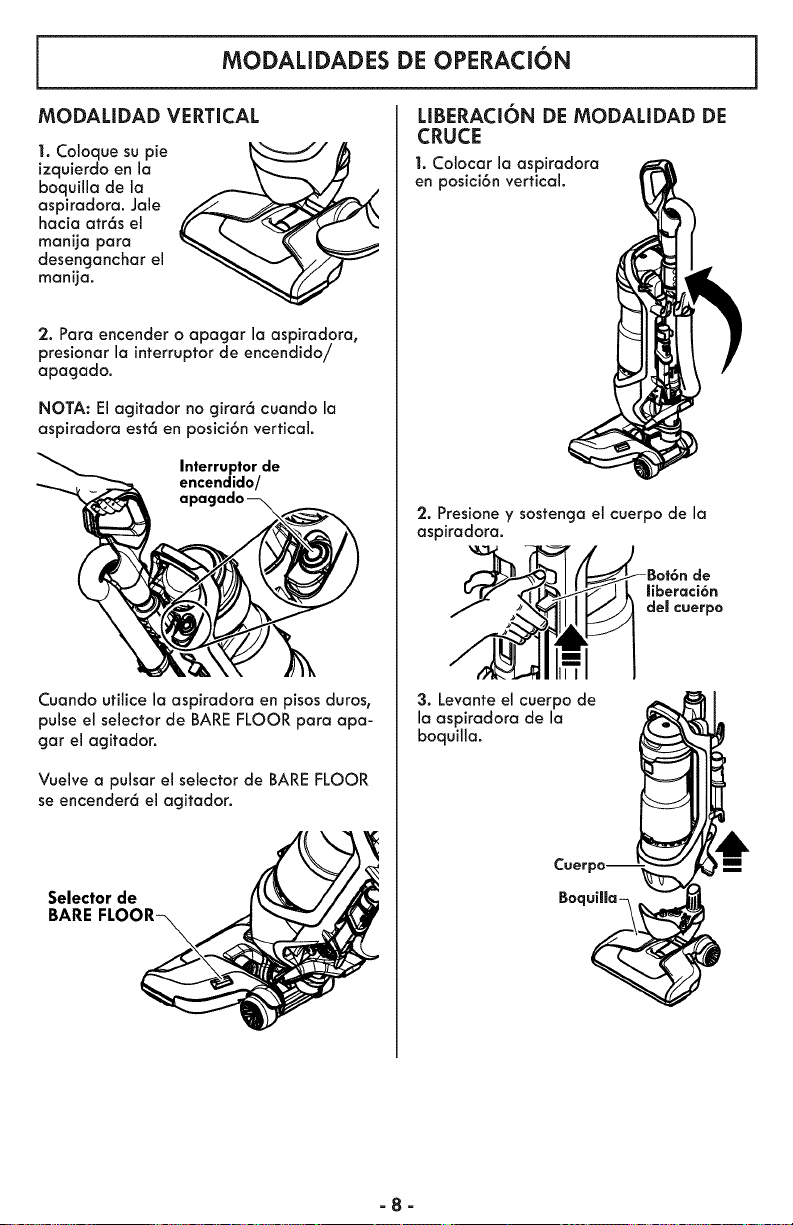 MODALIDADES DE OPERACIÓN

MODALIDAD VERTICAL

1. Coloque su pie izquierdo en la boquilla de la aspiradora. Jale hacia atrás el manija para desenganchar el manija.

2. Para encender o apagar la aspiradora, presionar la interruptor de encendido/ apagado.

NOTA: El agitador no girará cuando la aspiradora está en posición vertical.

Interruptor de encendido/ apagado

Cuando utilice la aspiradora en pisos duros, pulse el selector de BARE FLOOR para apagar el agitador.

Vuelve a pulsar el selector de BARE FLOOR se encenderá el agitador.

Selector de BARE FLOOR

LIBERACIÓN DE MODALIDAD DE CRUCE

1. Colocar la aspiradora en posición vertical.

2. Presione y sostenga el cuerpo de la aspiradora.

Botón de liberación del cuerpo

3. Levante el cuerpo de la aspiradora de la boquilla.

Cuerpo

Boquilla

- 8 -