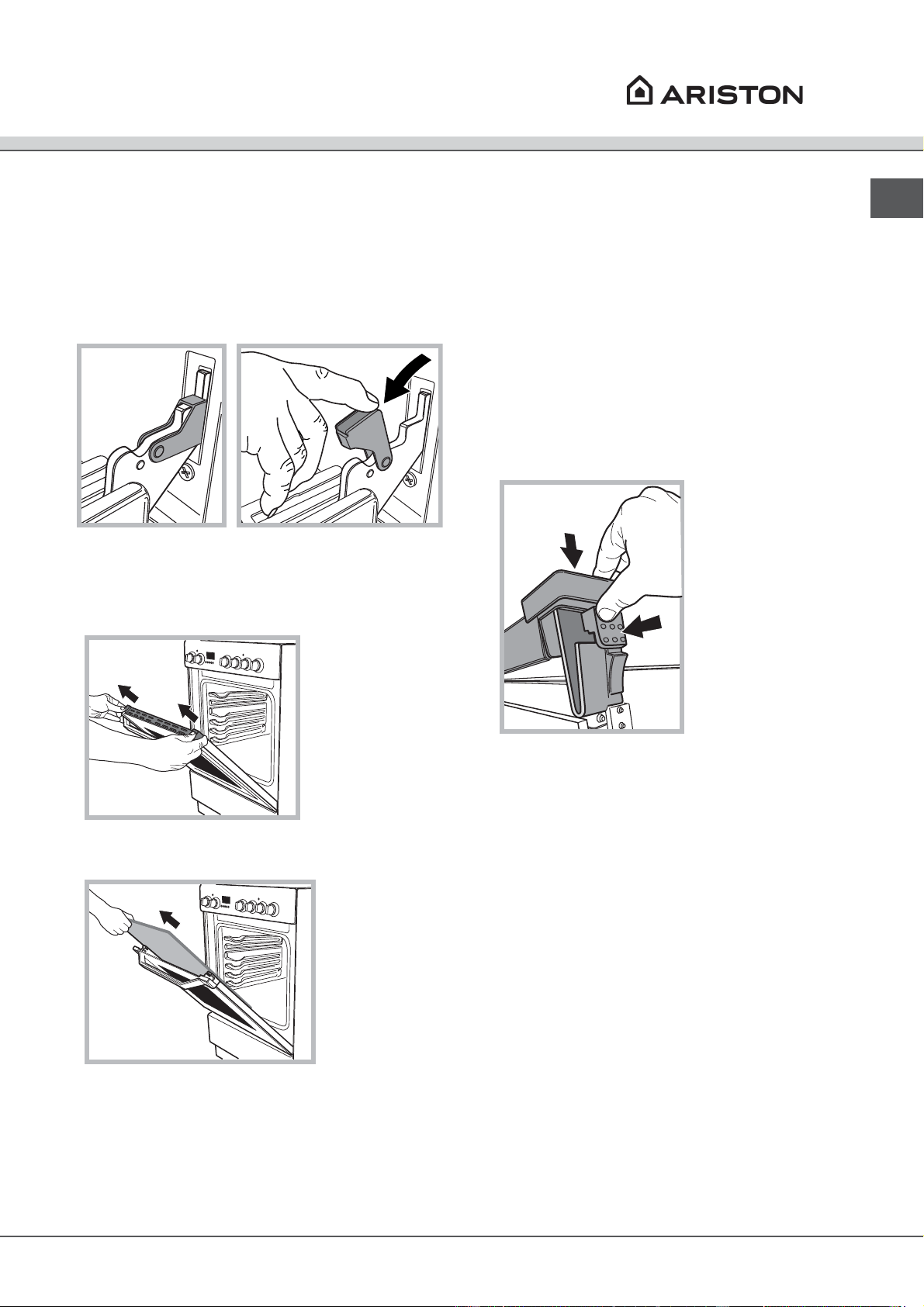 ARISTON