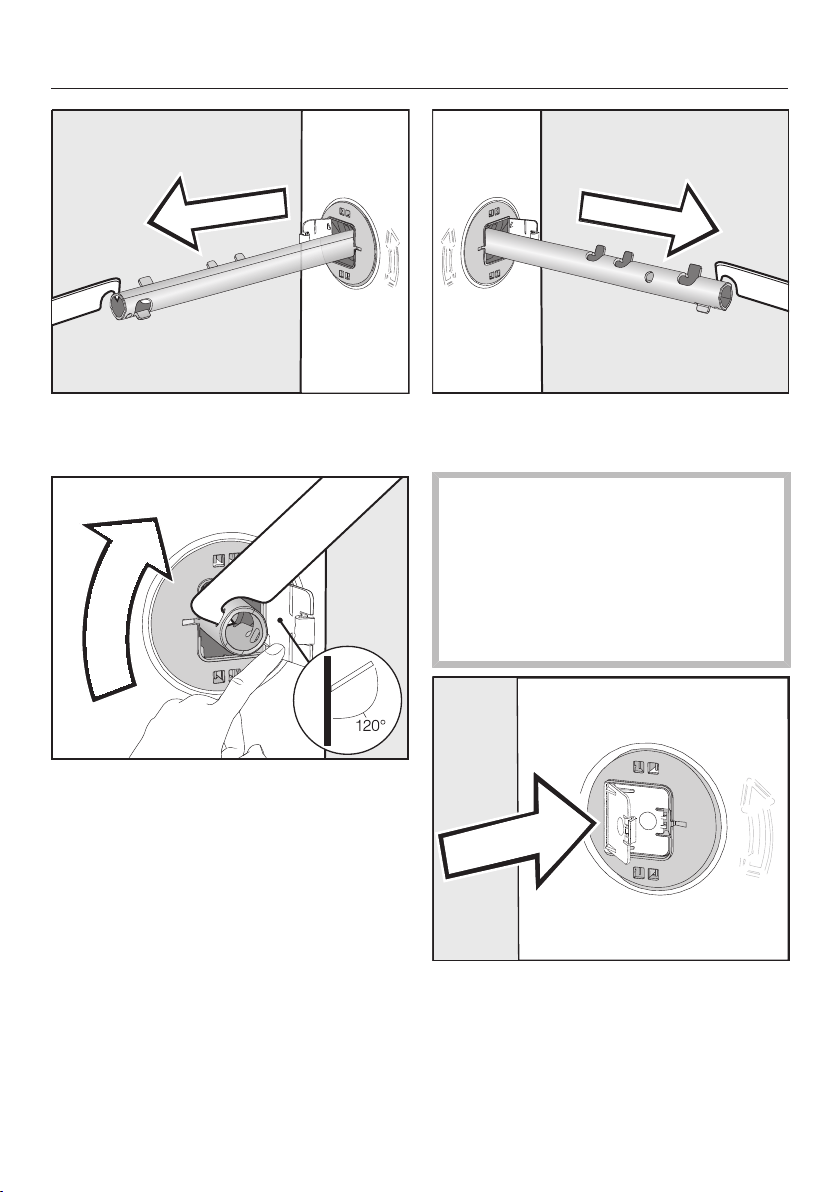 120°