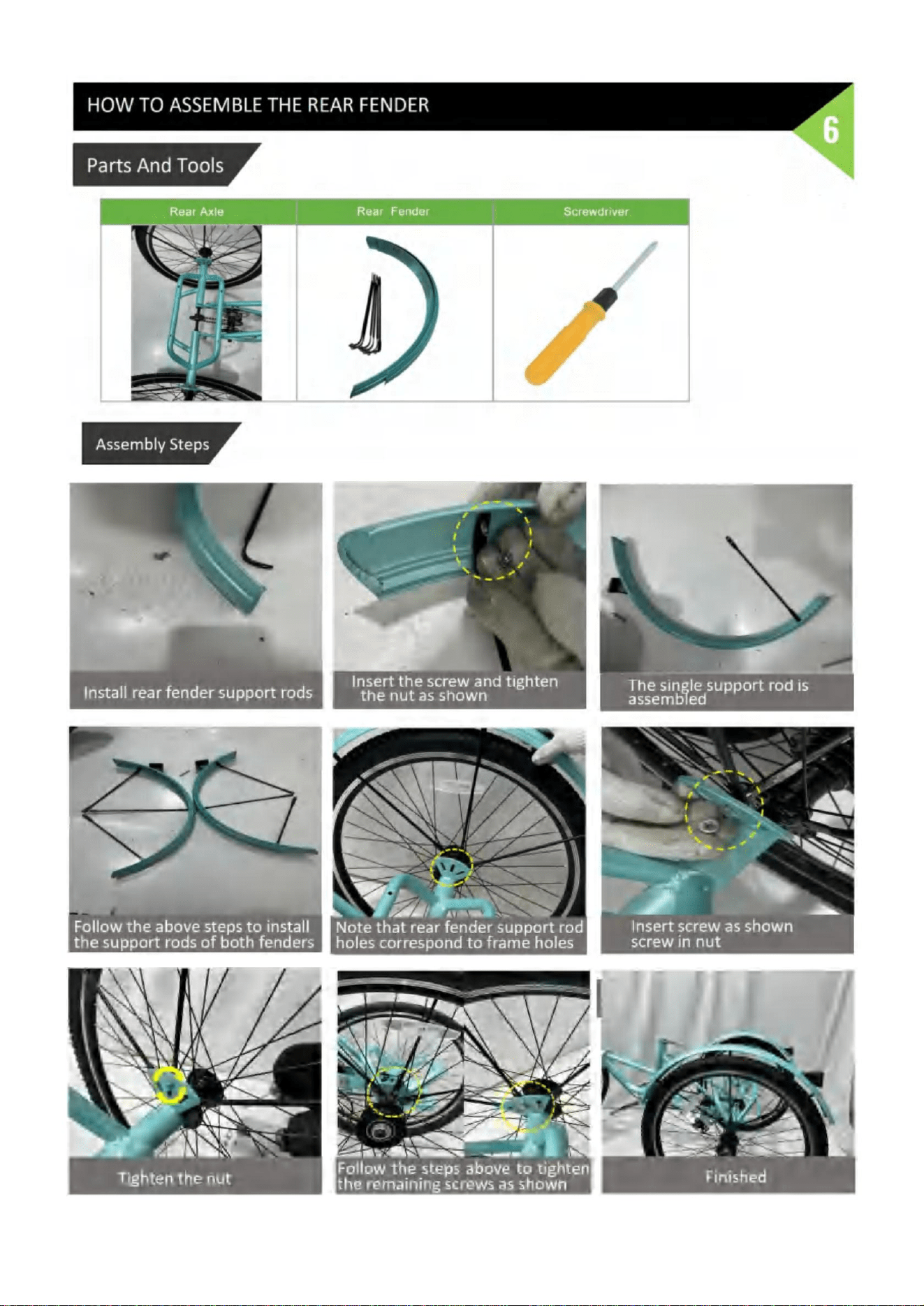 HOW TO ASSEMBLE THE REAR FENDER

6

Parts And Tools

| Rear Axle | Rear Fender | Screwdriver |
|---|---|---|
| | | |

Assembly Steps

Install rear fender support rods

Insert the screw and tighten the nut as shown

The single support rod is assembled

Follow the above steps to install the support rods of both fenders

Note that rear fender support rod holes correspond to frame holes

Insert screw as shown screw in nut

Tighten the nut

Follow the steps above to tighten the remaining screws as shown

Finished