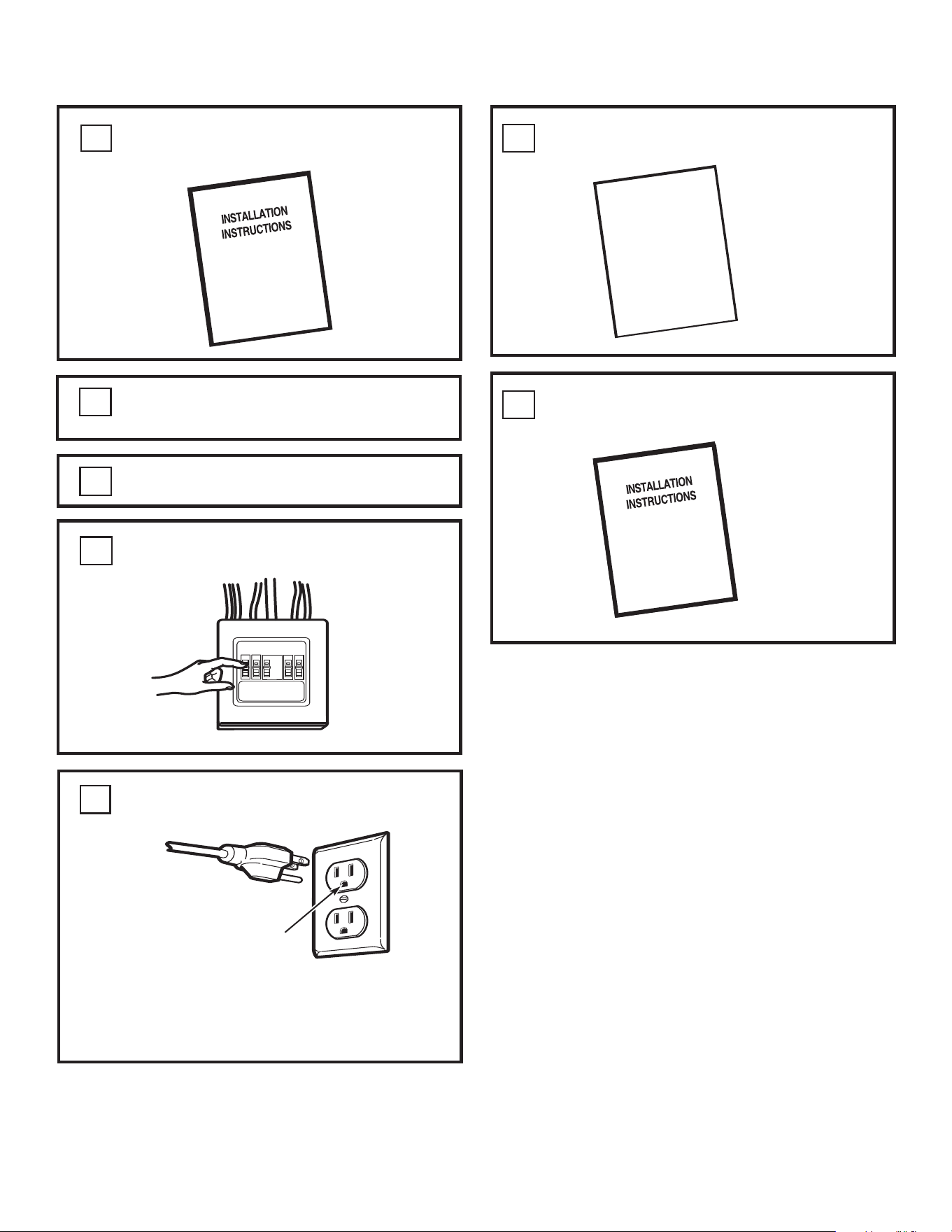 INSTALLATION
INSTRUCTIONS

INSTALLATION
INSTRUCTIONS