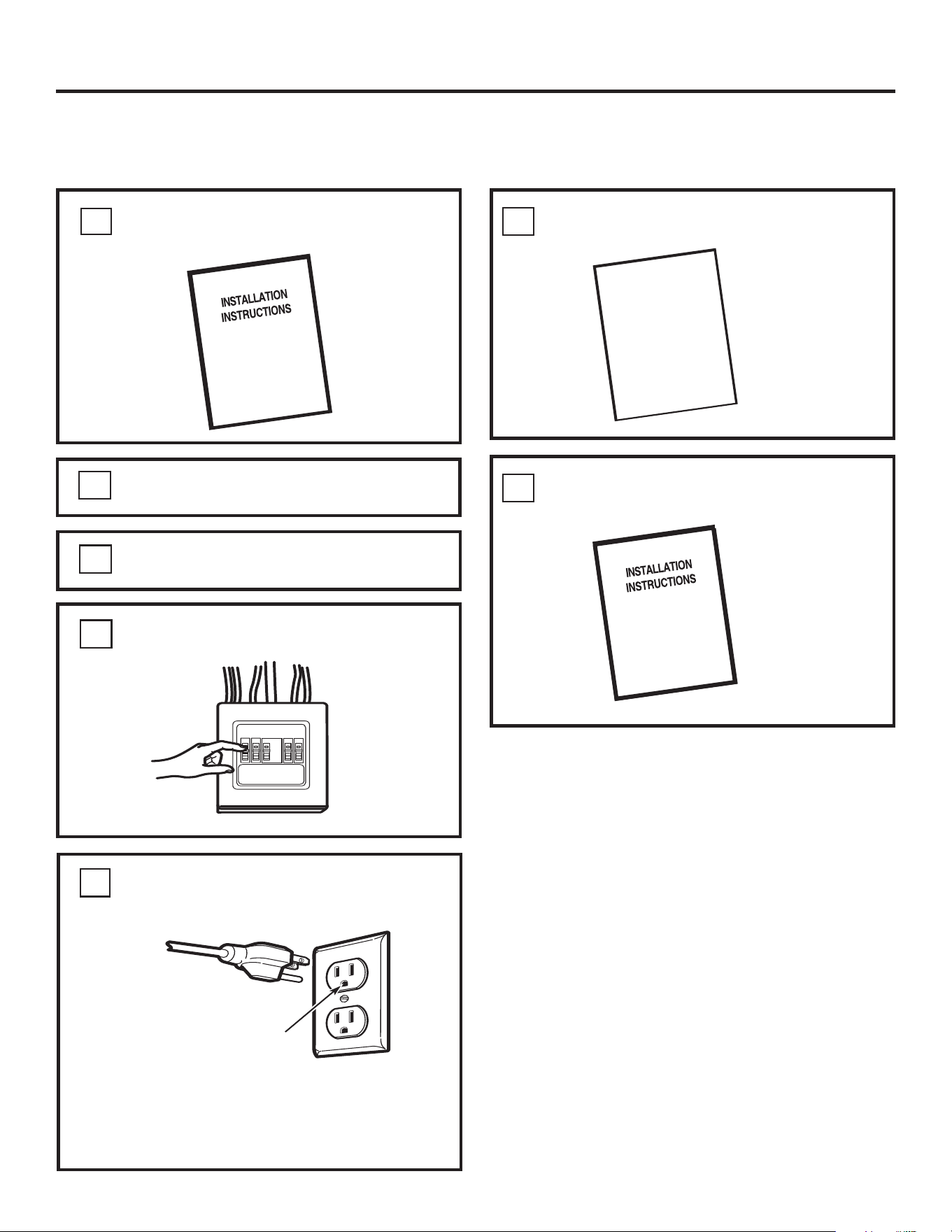 INSTALLATION INSTRUCTIONS

INSTALLATION INSTRUCTIONS