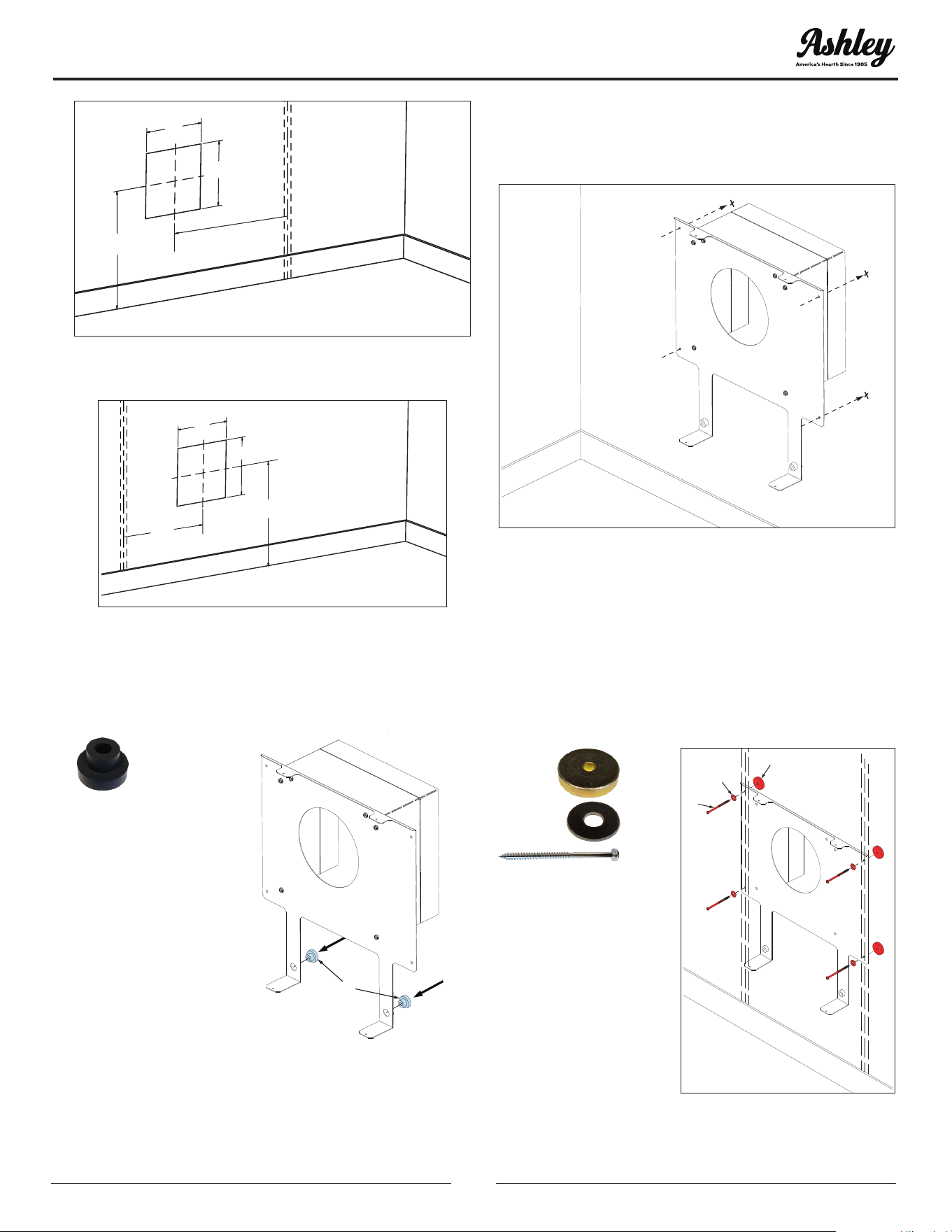 Ashley
America's Hearth Since 1905