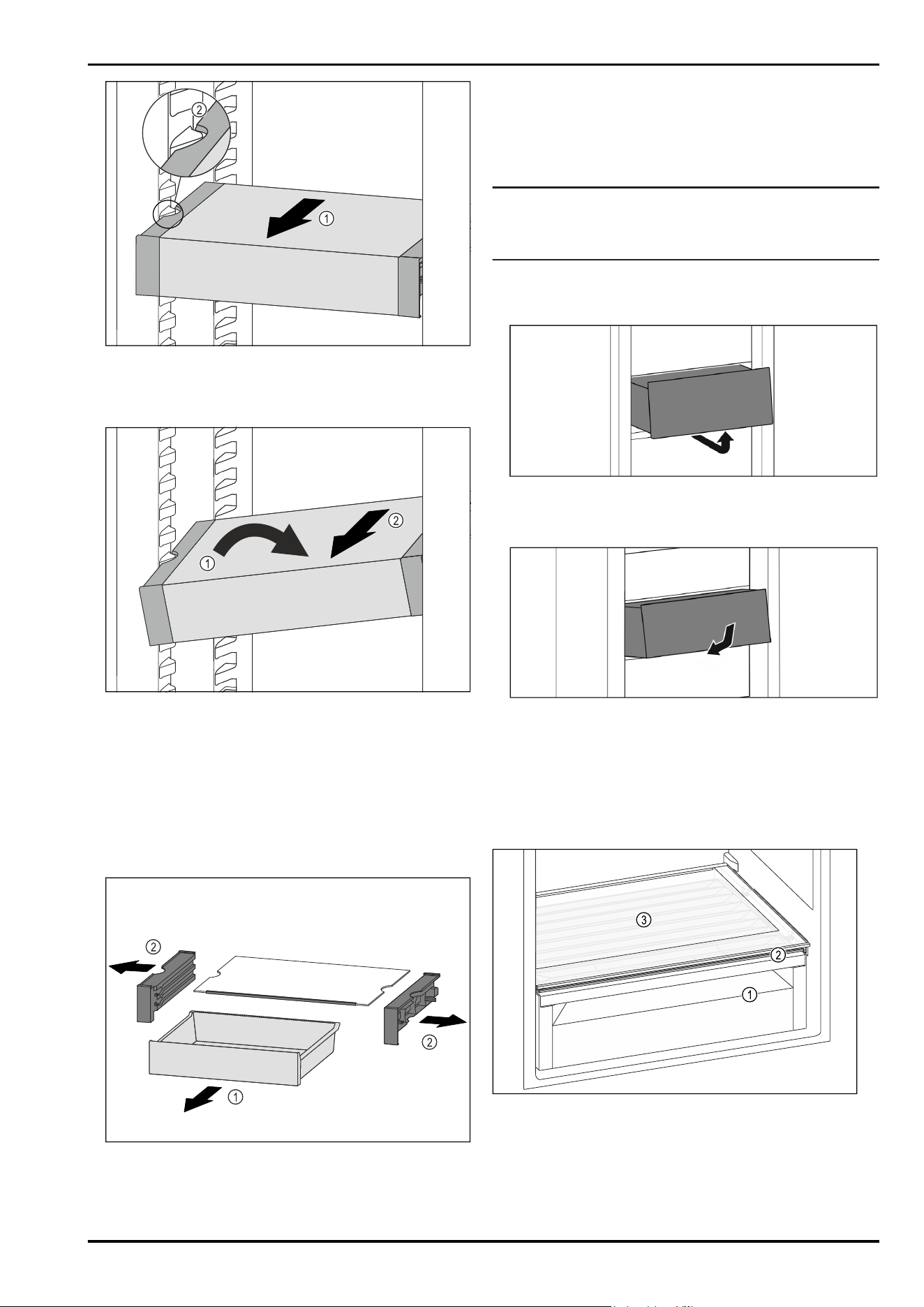 ②

①

②

①

②

②

①

③

②

①