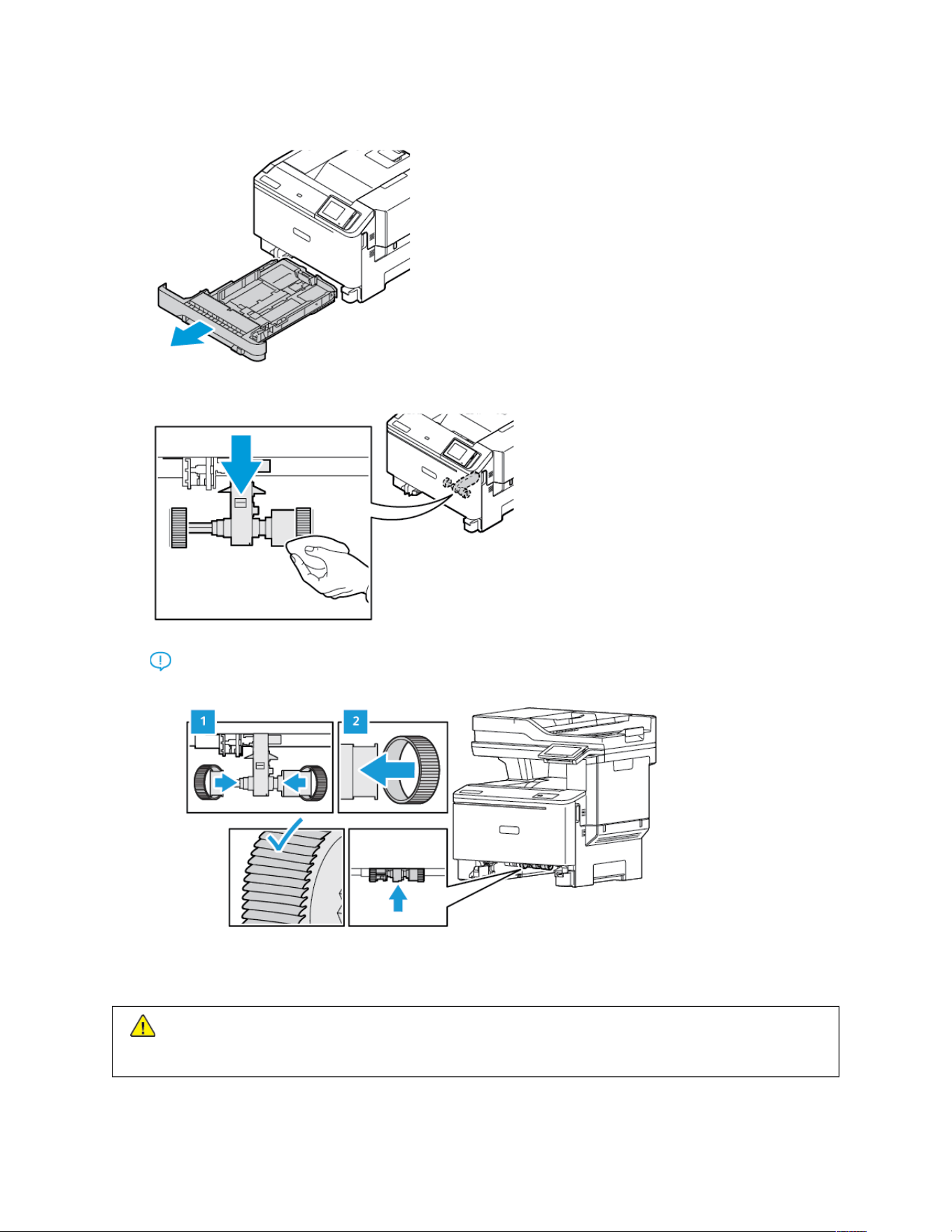 1

2