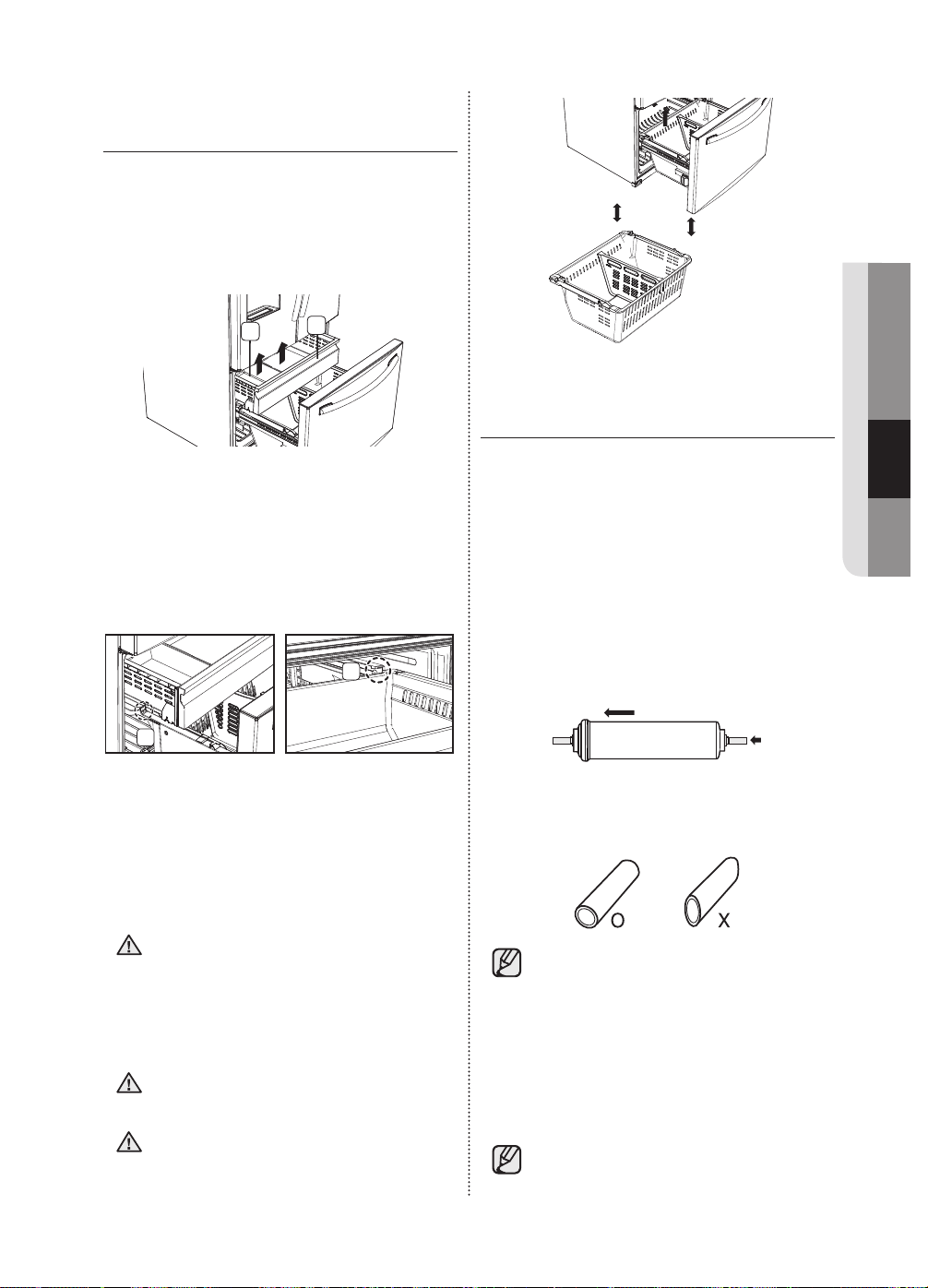 O

X