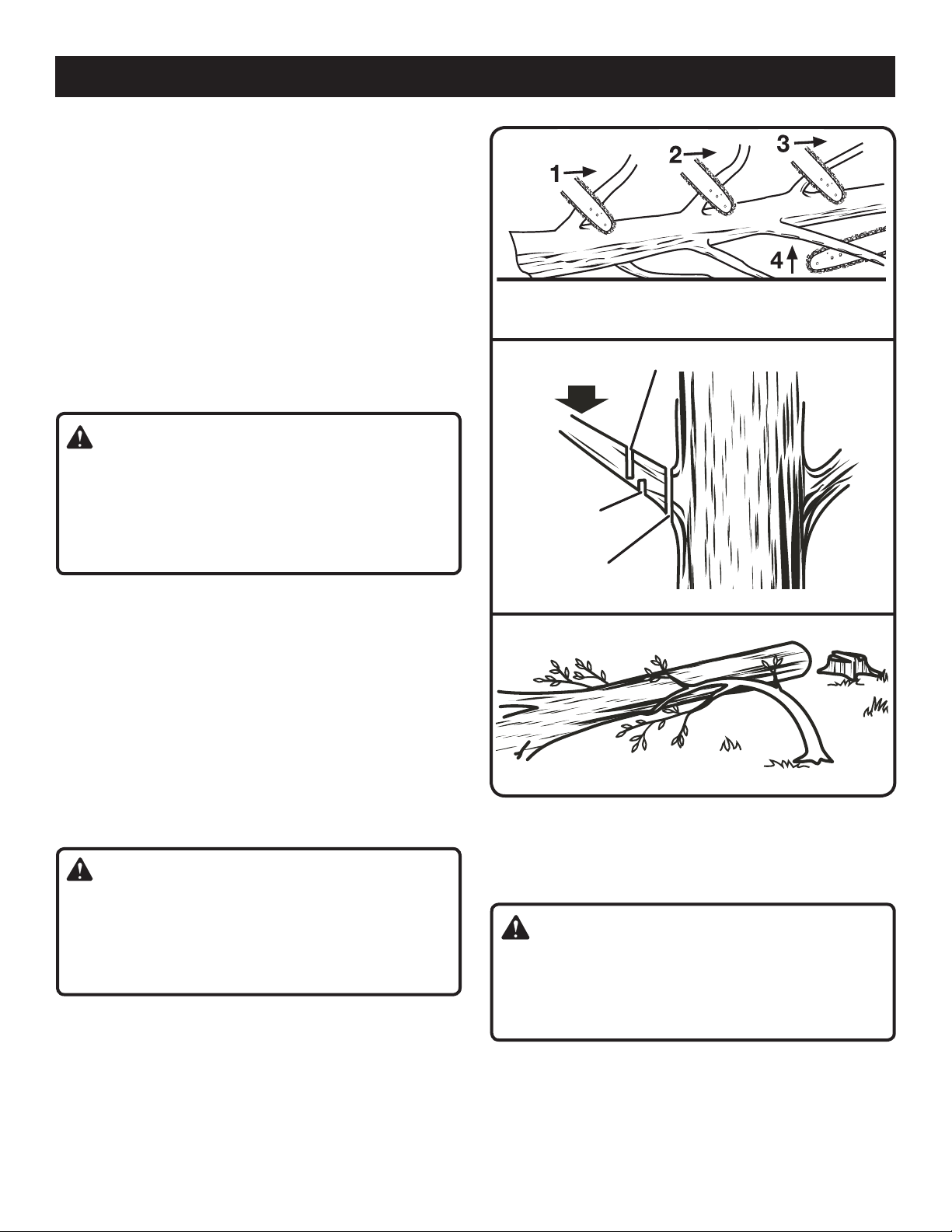 1
2
3
4