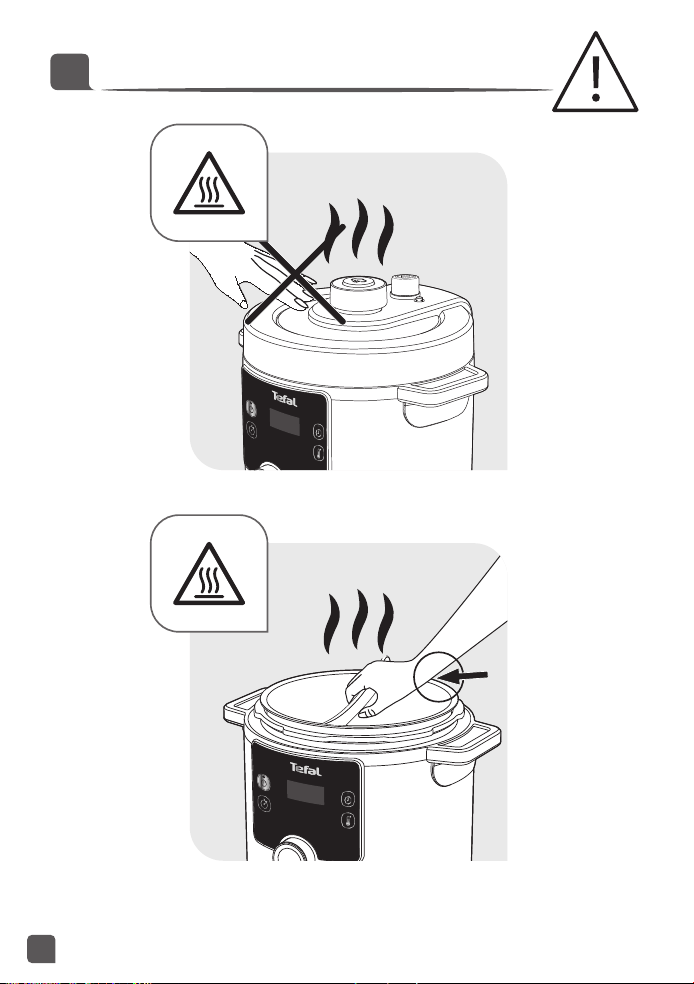 Tefal

Tefal