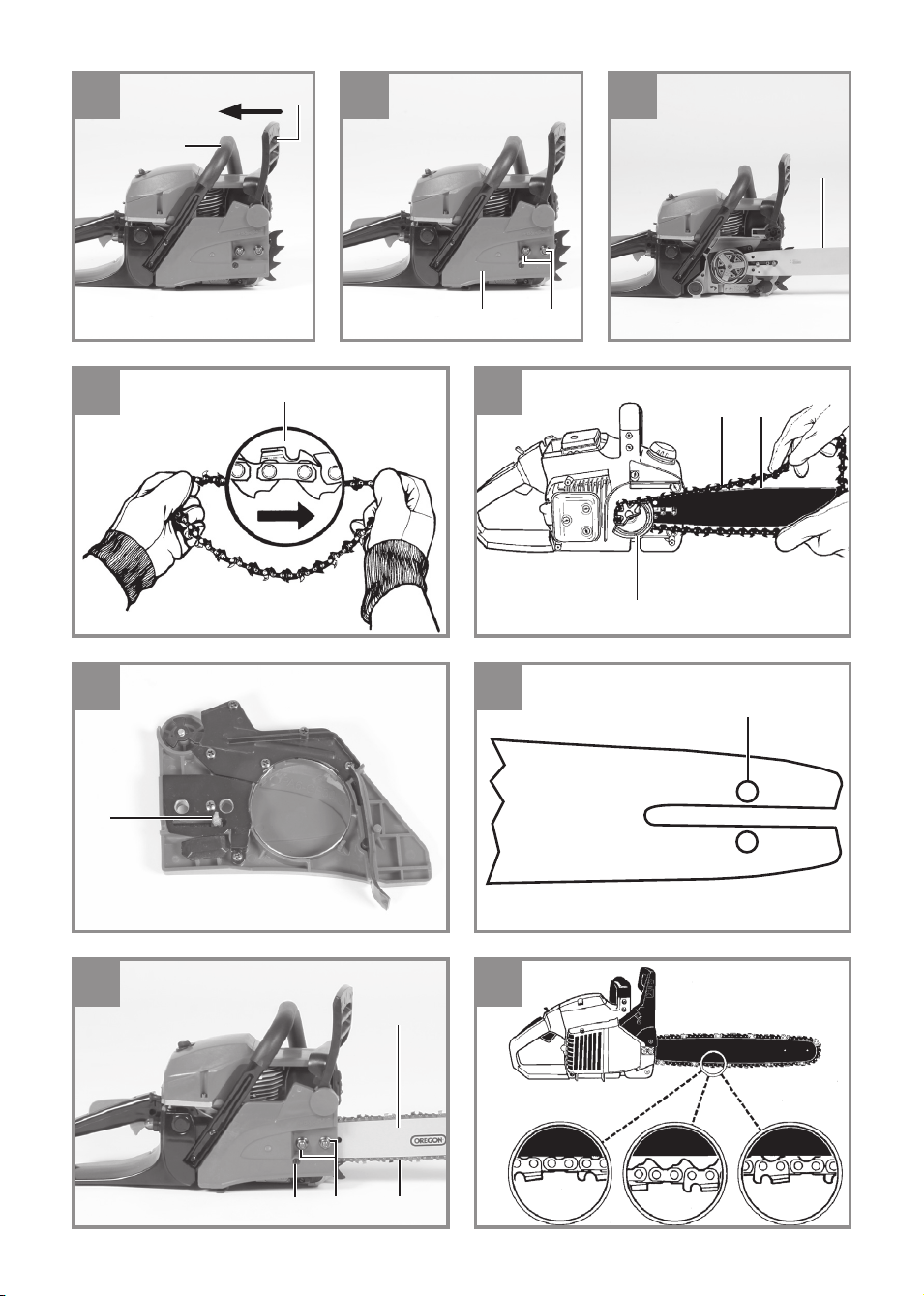 OREGON