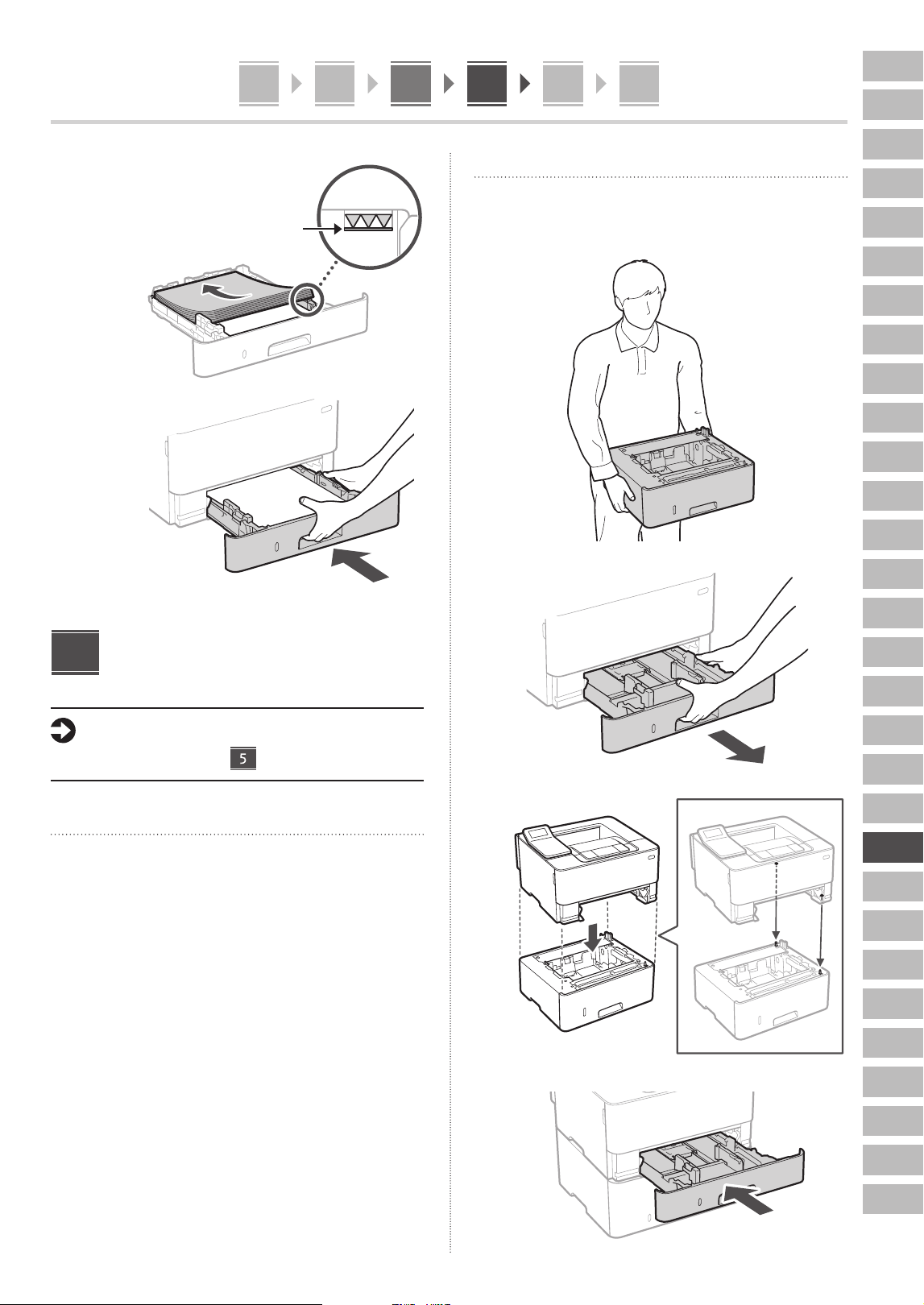 5