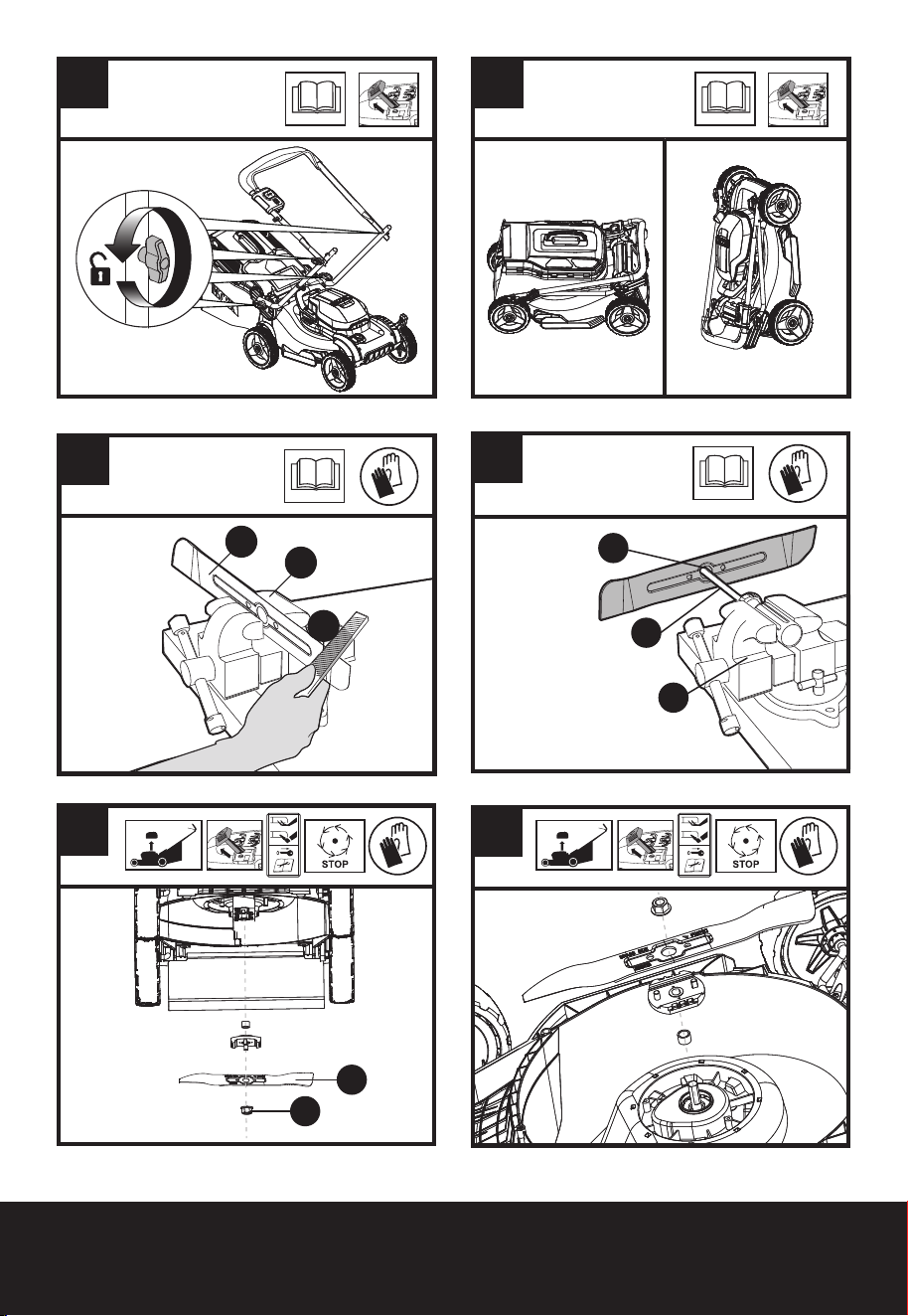 STOP

STOP