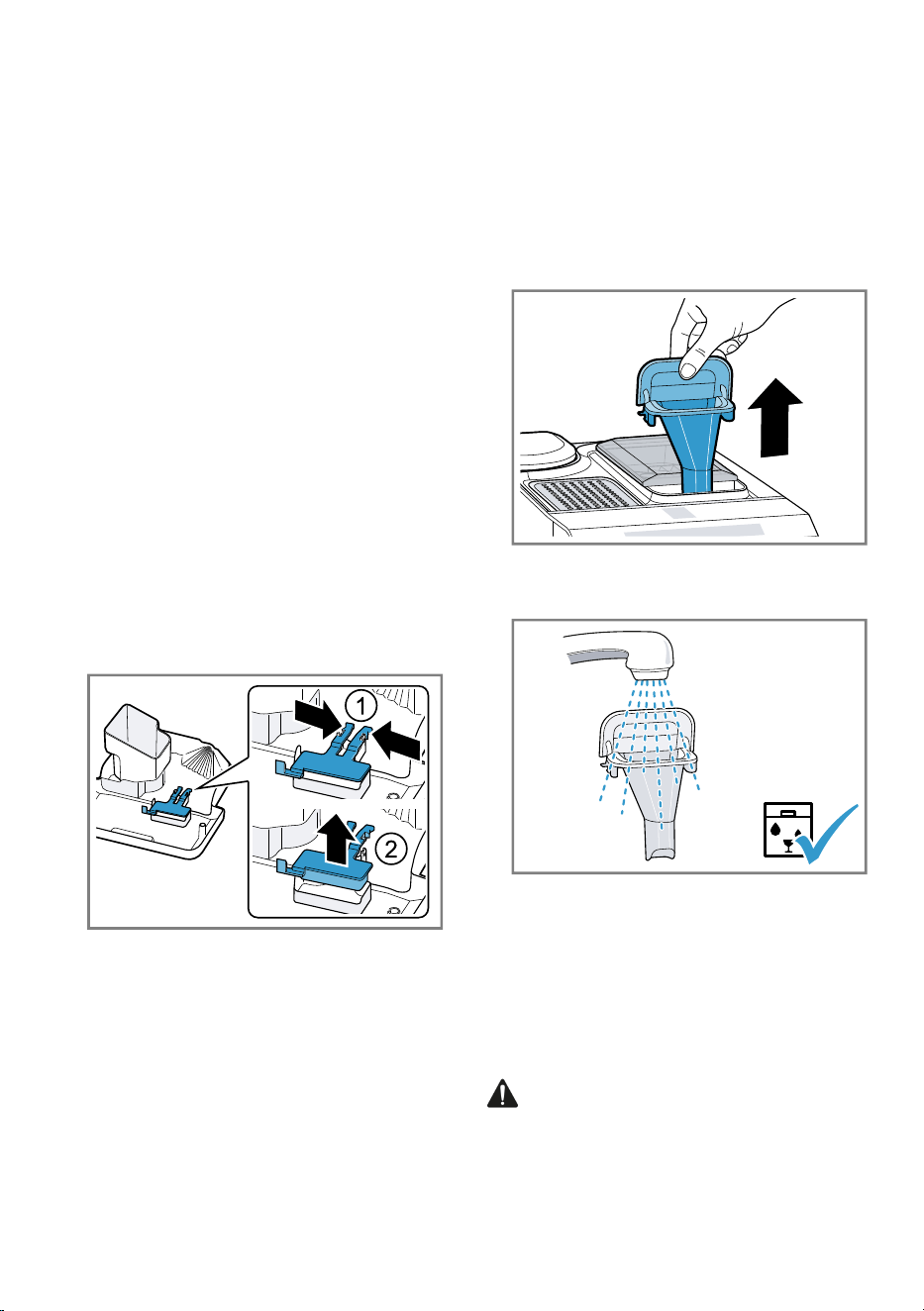 1
2