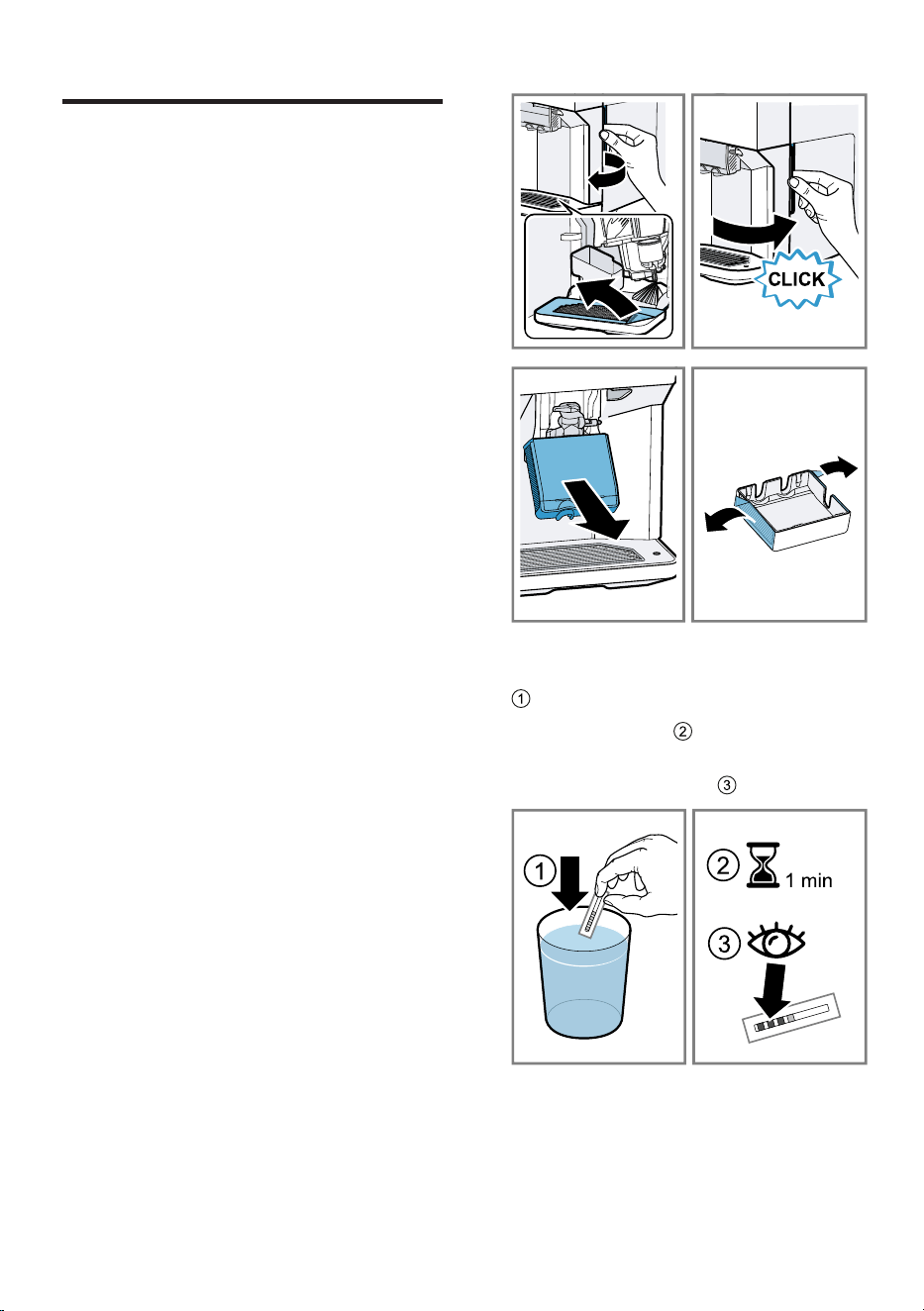 CLICK

①

②

③

1

2 1 min

3