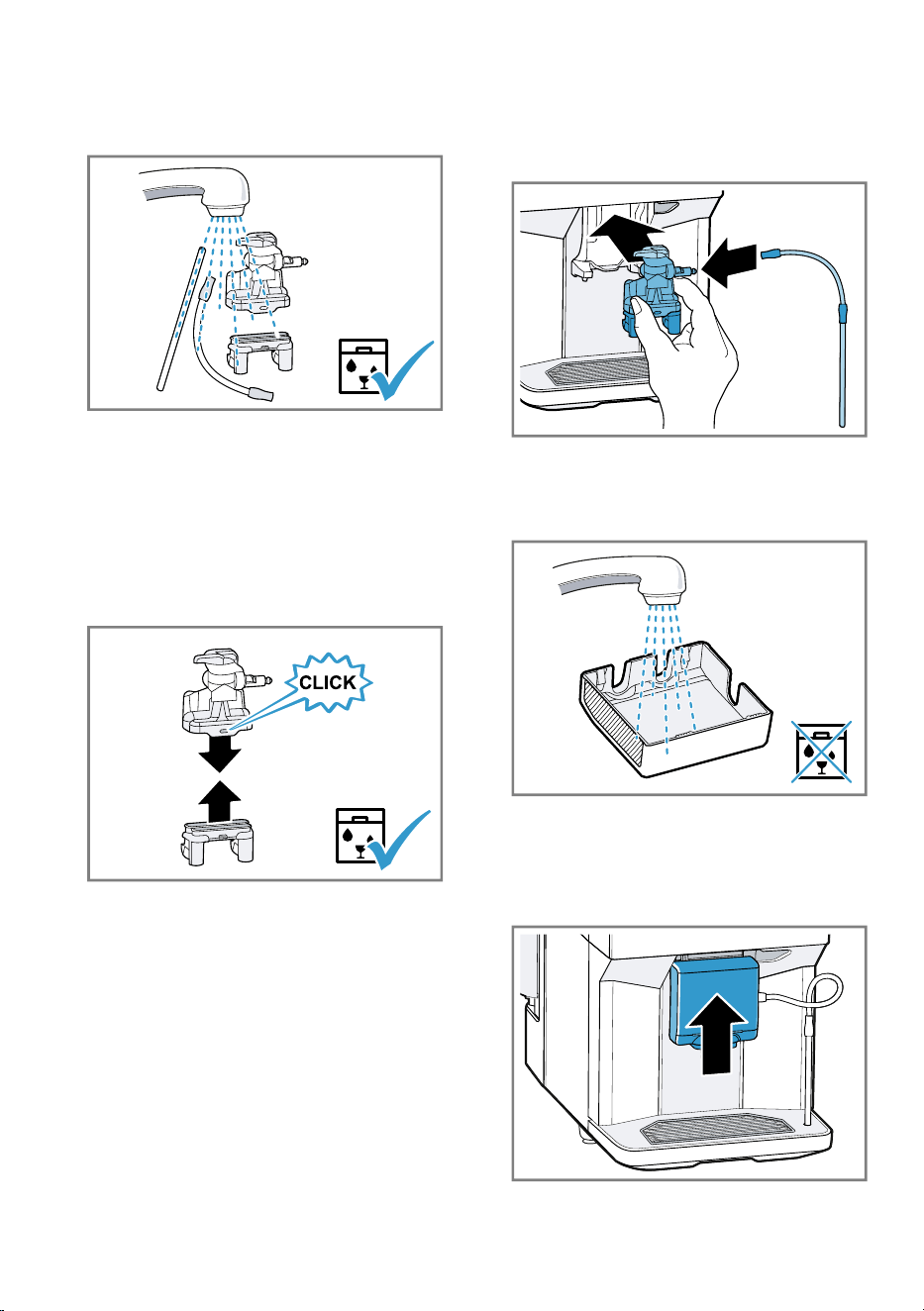 CLICK