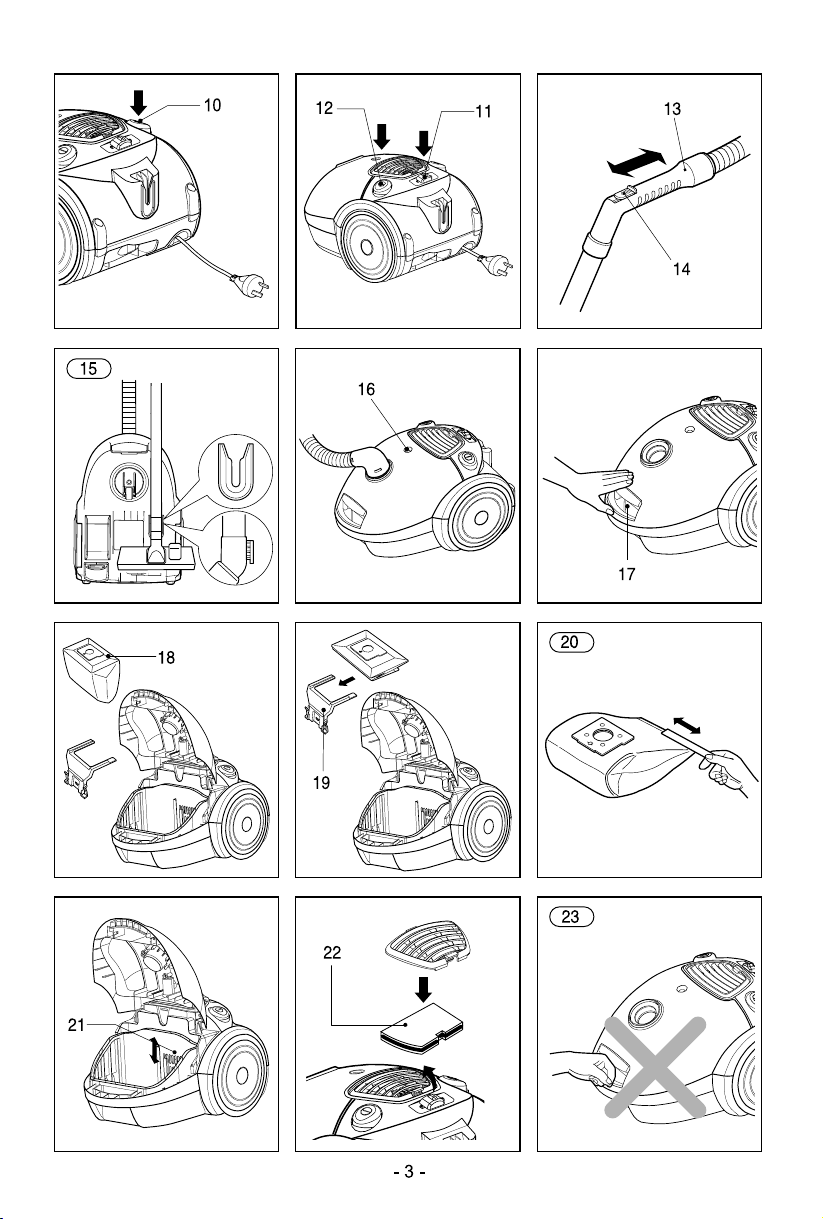 10

12

11

13

14

15

16

17

18

19

20

21

22

23

- 3 -