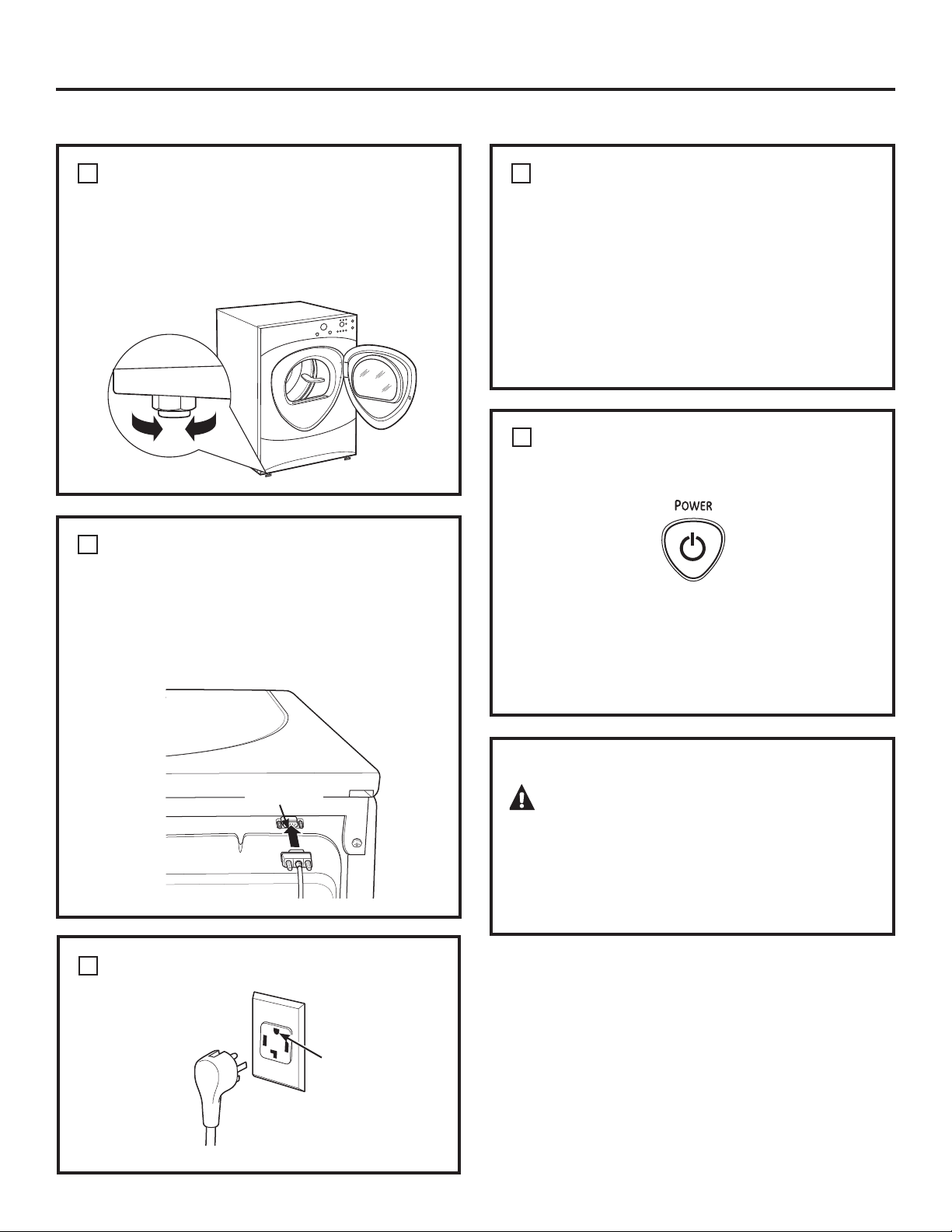 POWER